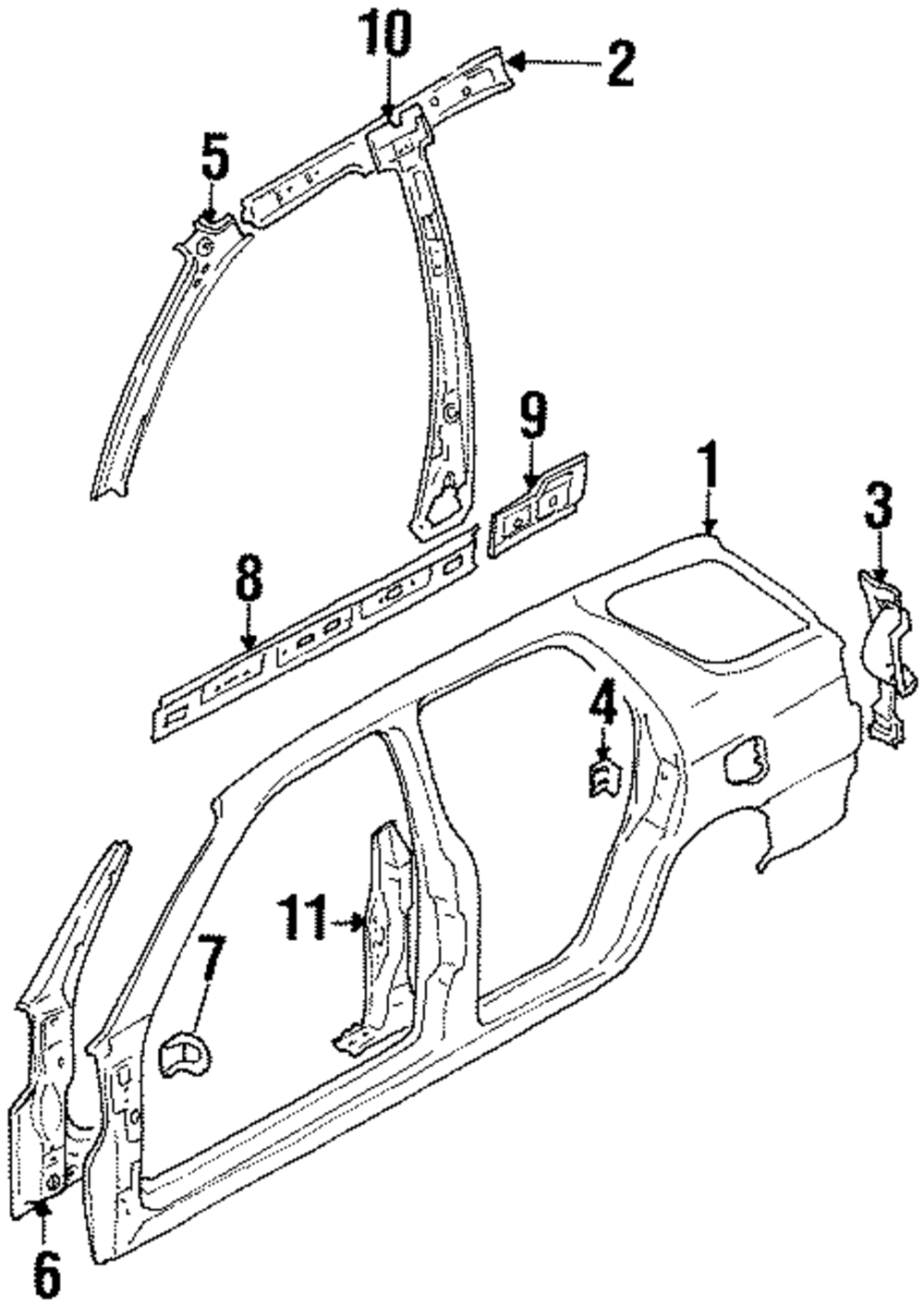 10
2
5
9
1
3
8
4
11
7
6