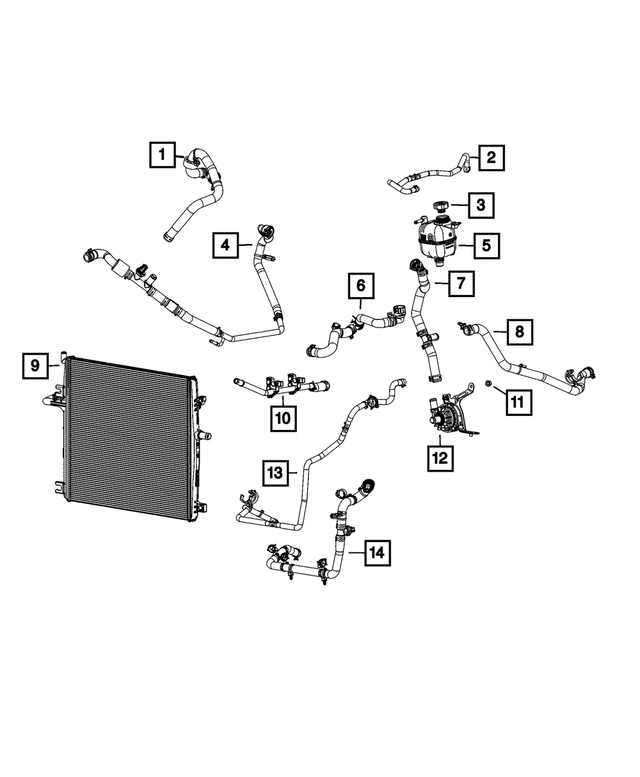 1
2
3
4
5
6
7
8
9
10
11
12
13
14