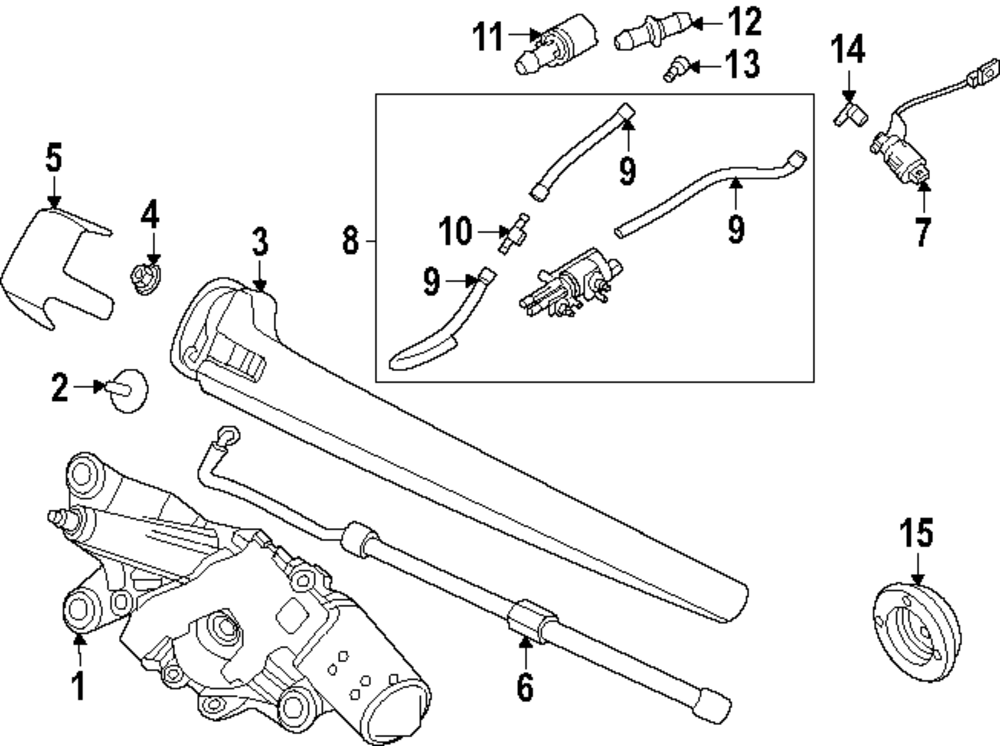 11
12
13
14
5
4
3
8
9
10
9
9
7
2
15
1
6