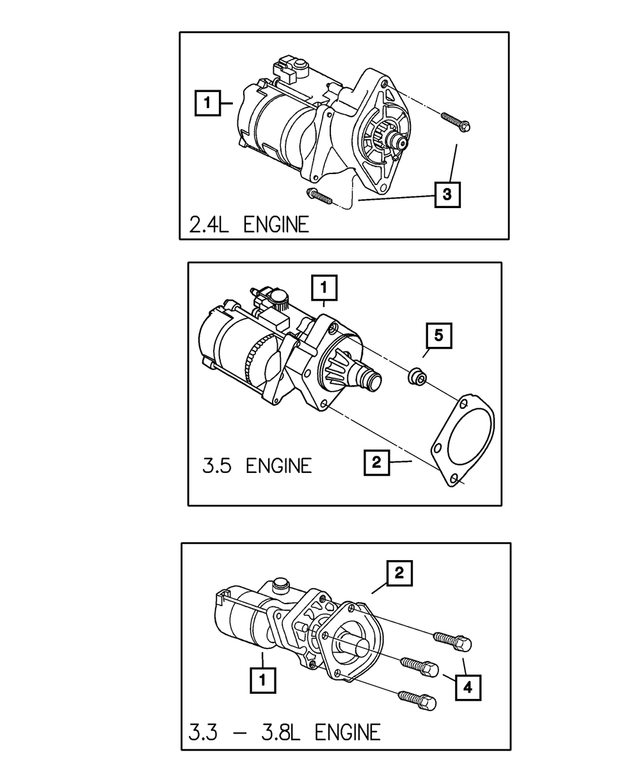 1
3
2.4L ENGINE

1
5
2
3.5 ENGINE

2
1
4
3.3 – 3.8L ENGINE