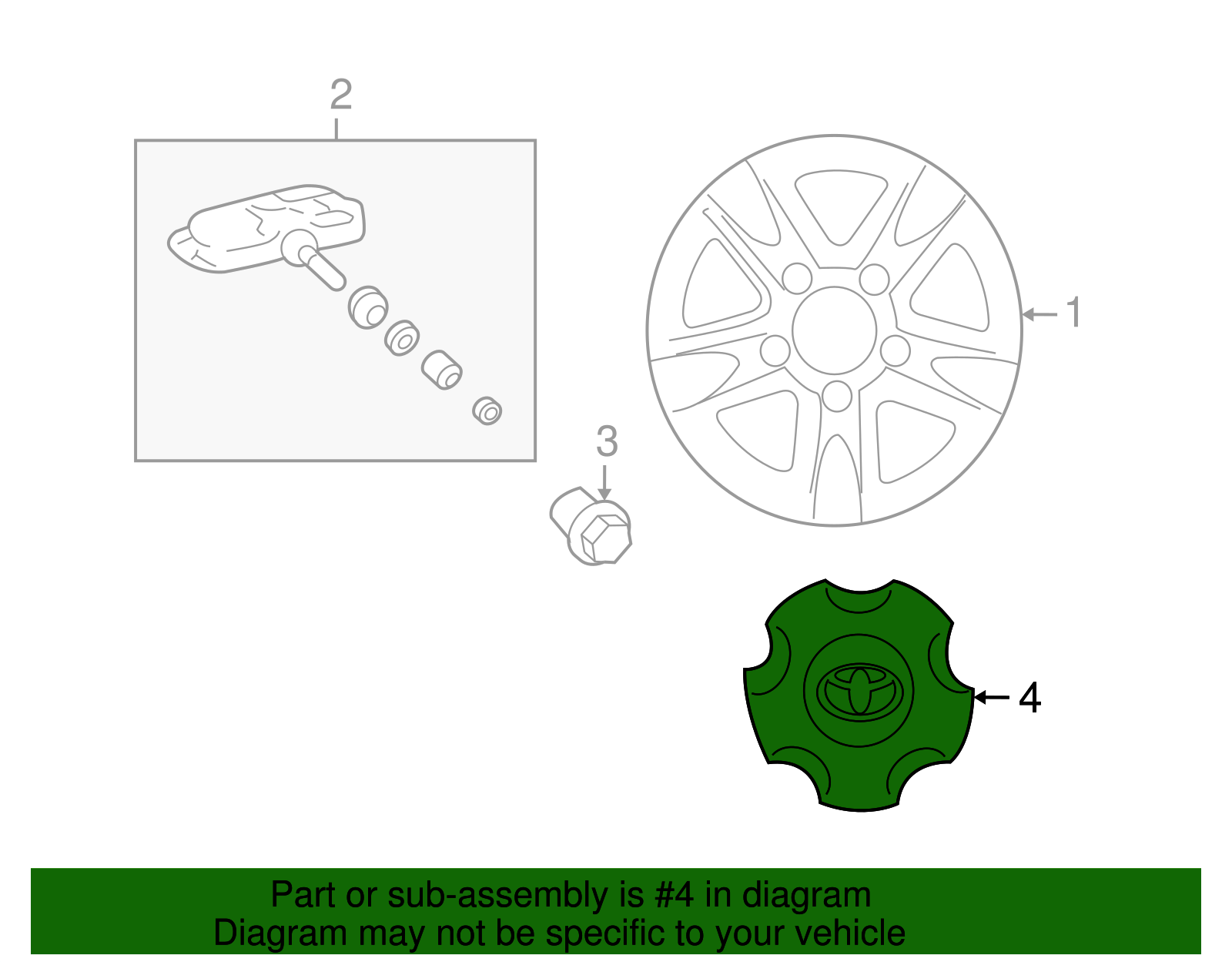 2

1

3

4

Part or sub-assembly is #4 in diagram
Diagram may not be specific to your vehicle