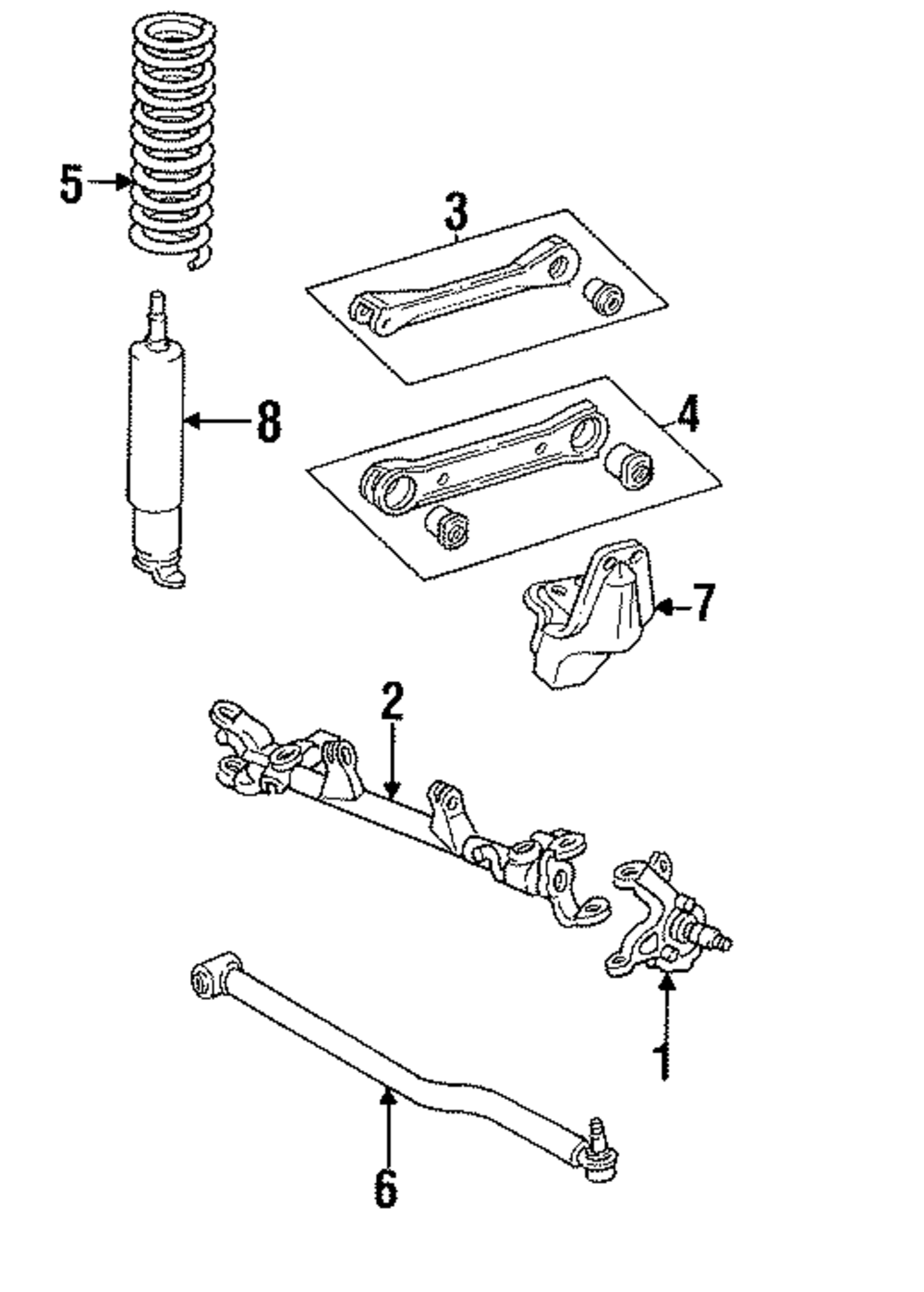 5
3
8
4
7
2
1
6