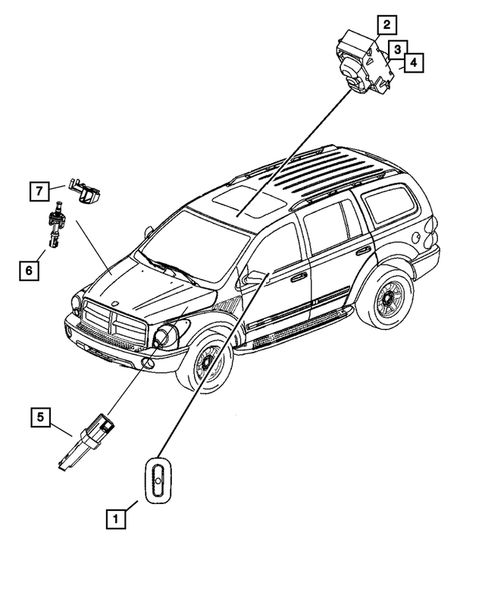 2
3
4
7
6
5
1