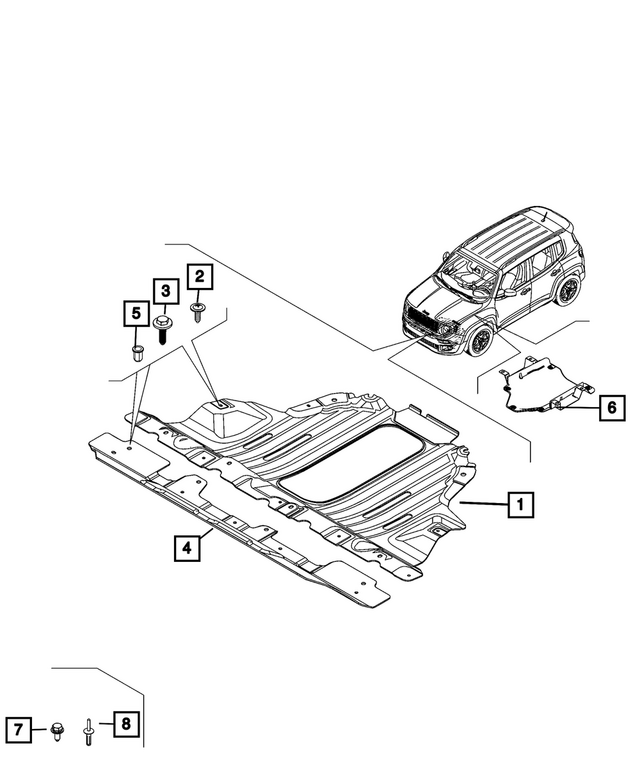 2
3
5
6
1
4
7
8