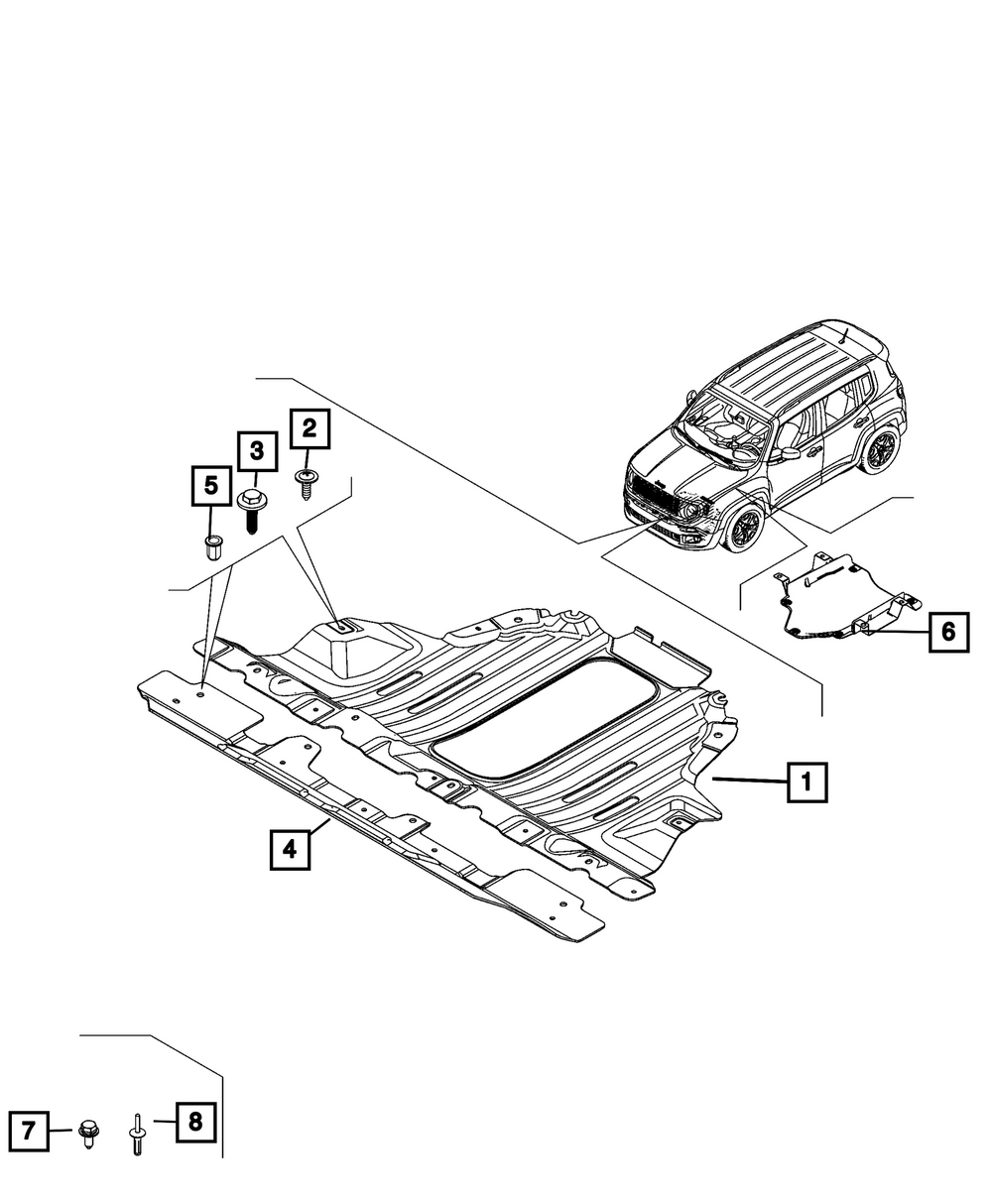 2
3
5
6
1
4
7
8