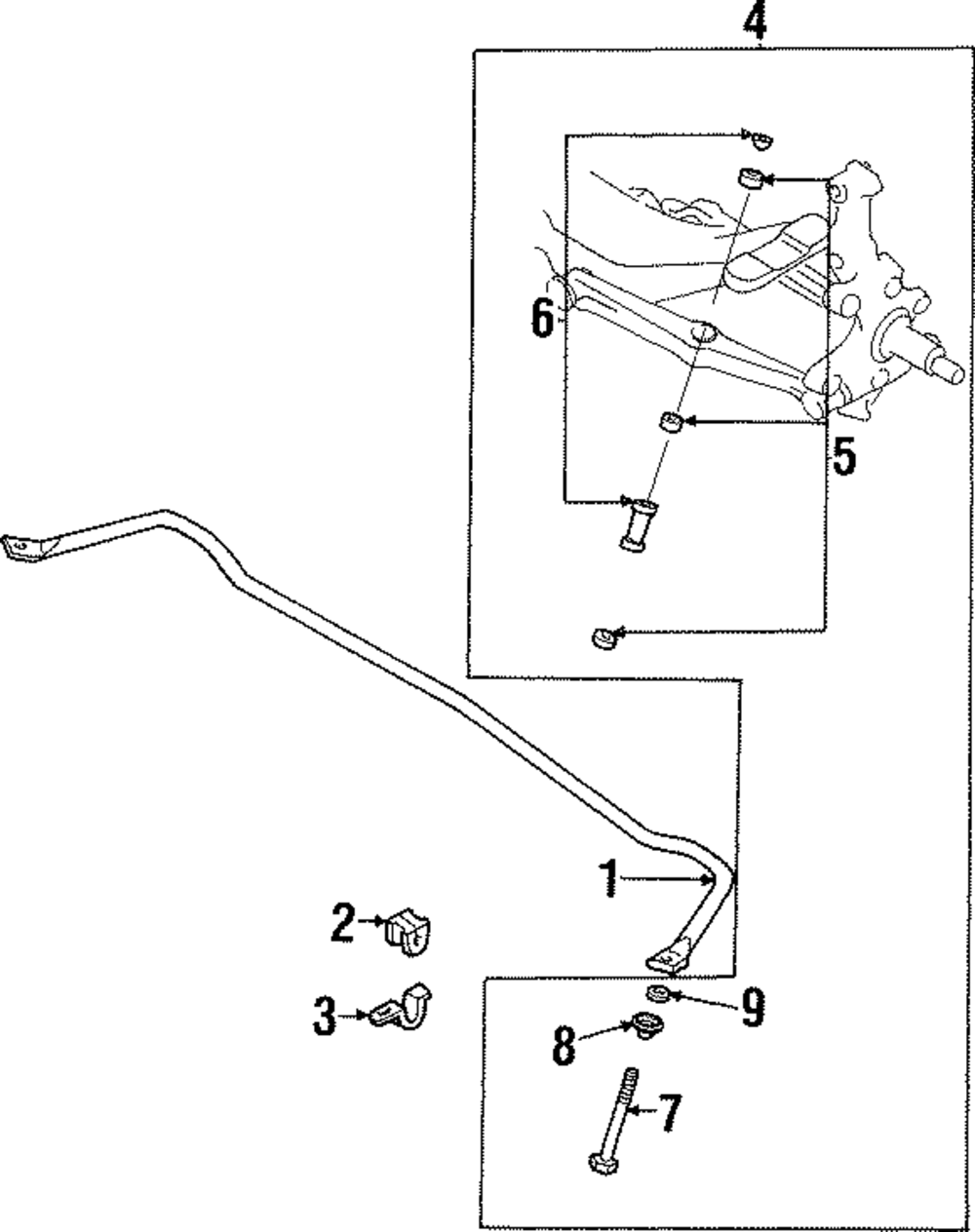 4
6
5
1
2
3
9
8
7