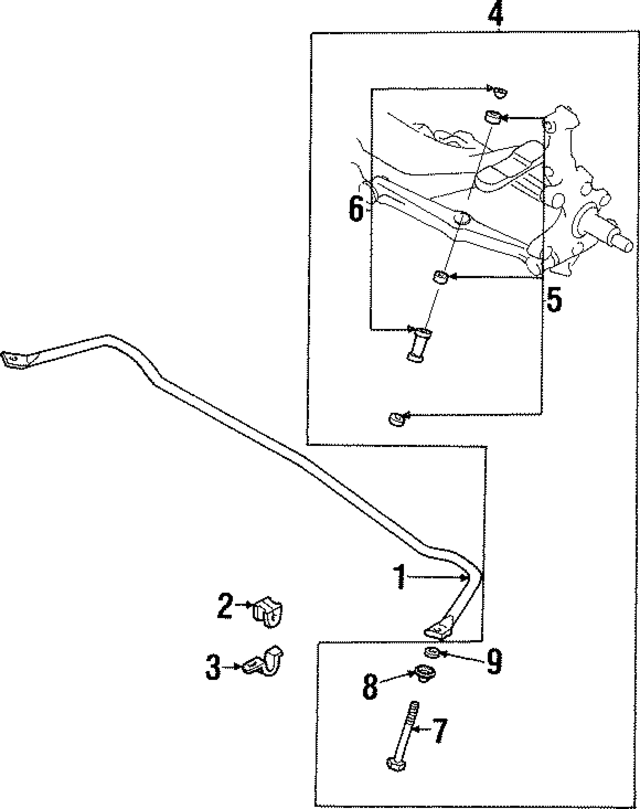 4
6
5
1
2
3
9
8
7