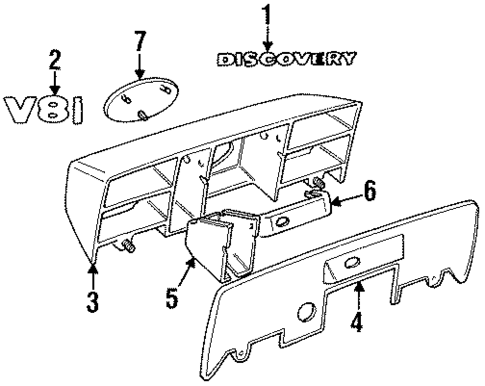 1
DISCOVERY
2
V8i
7
6
3
5
4