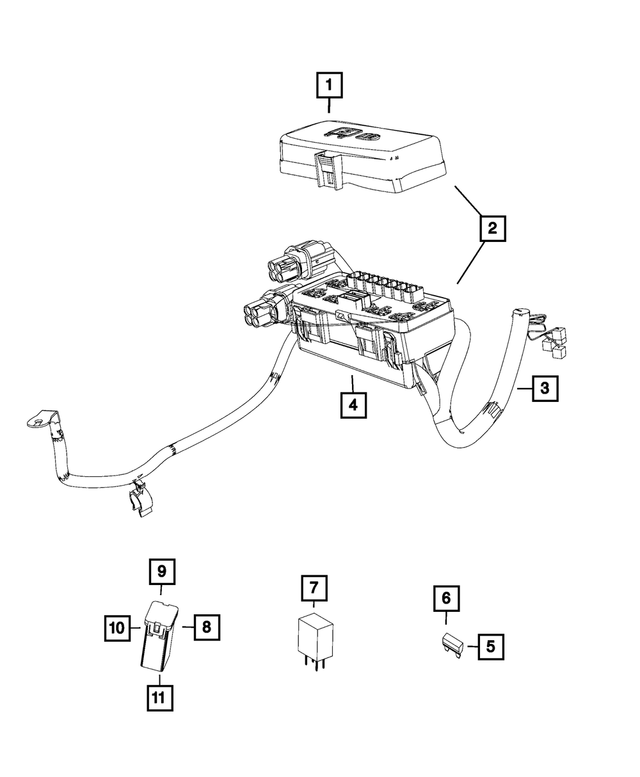 1

2

3

4

9

10

8

11

7

6

5