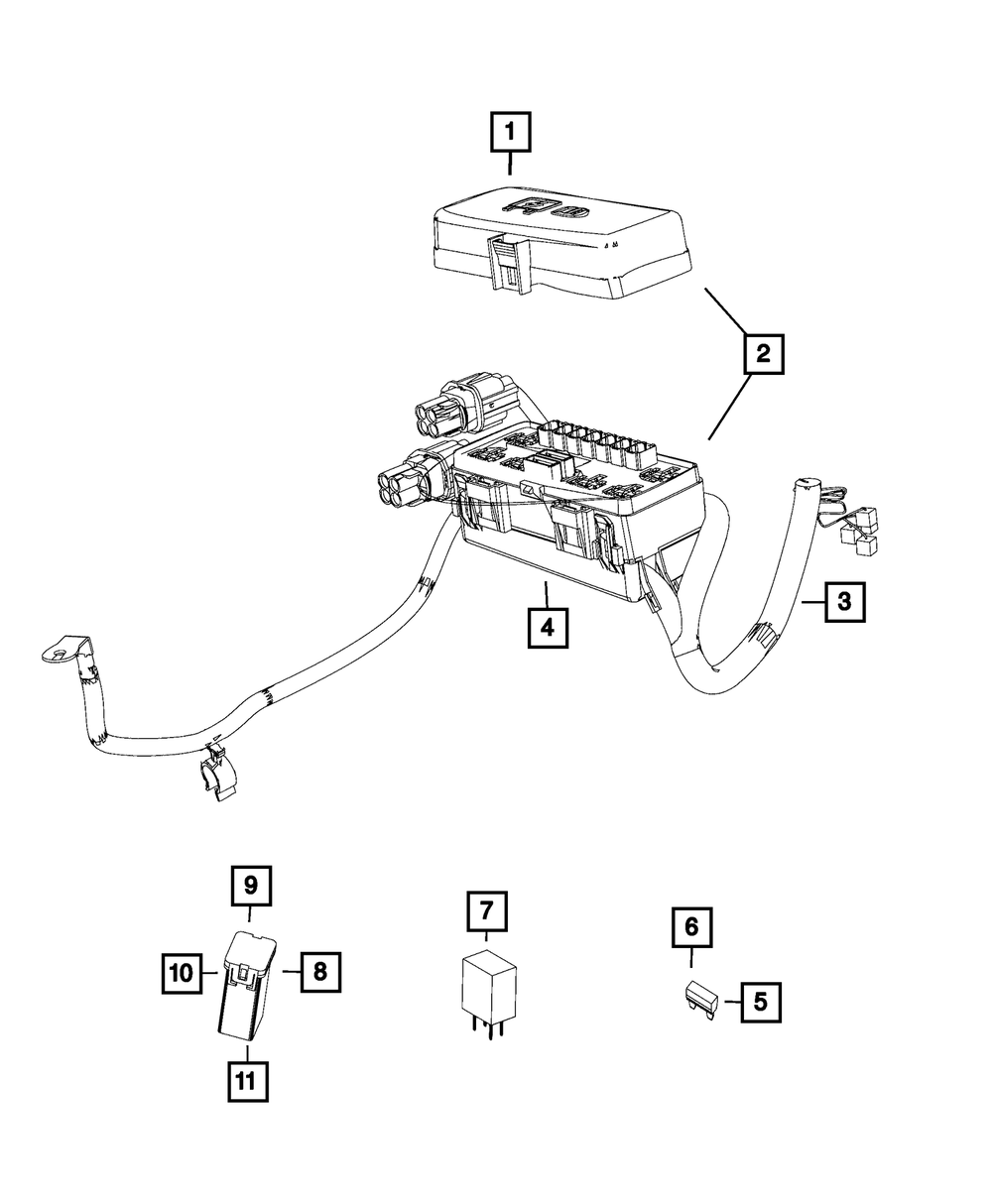 1
2
3
4
9
10
8
11
7
6
5