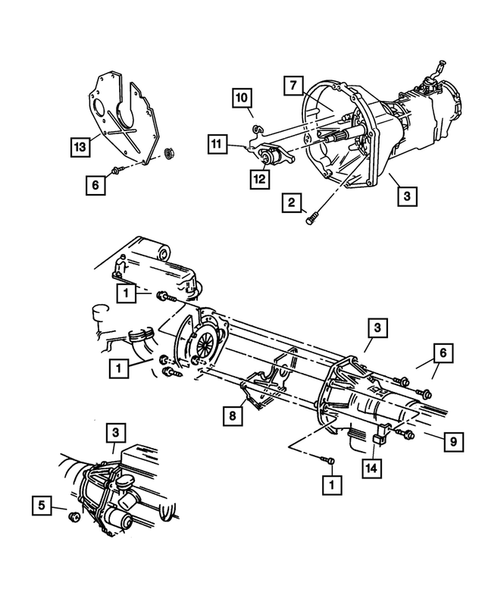 13
6
10
7
11
12
2
3
1
1
3
6
8
9
14
1
3
5