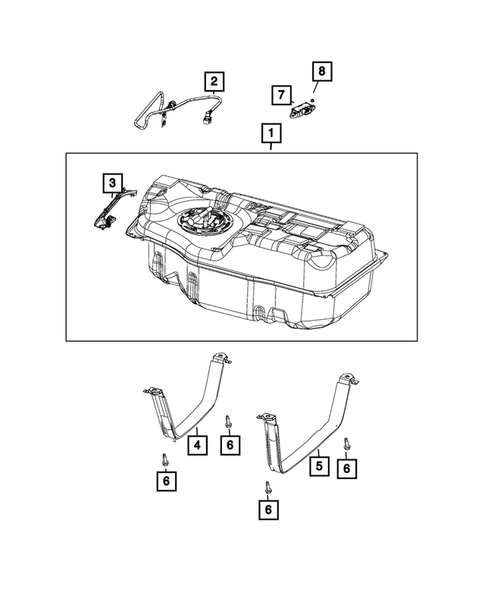 2
8
7
1
3
4
6
5
6
6
6