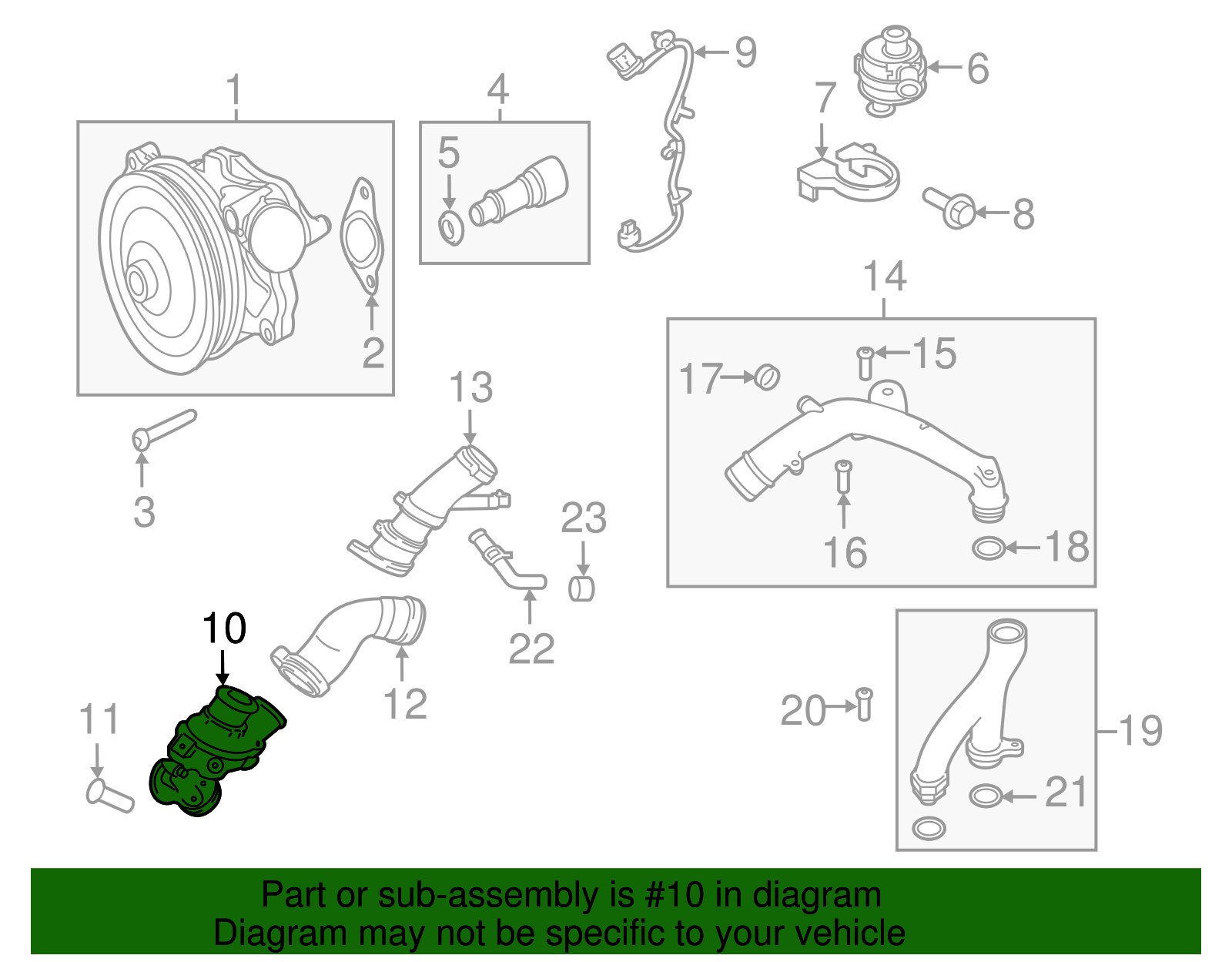 1
2
3
4
5
9
6
7
8
14
15
17
16
18
13
23
22
12
10
11
20
19
21

Part or sub-assembly is #10 in diagram
Diagram may not be specific to your vehicle