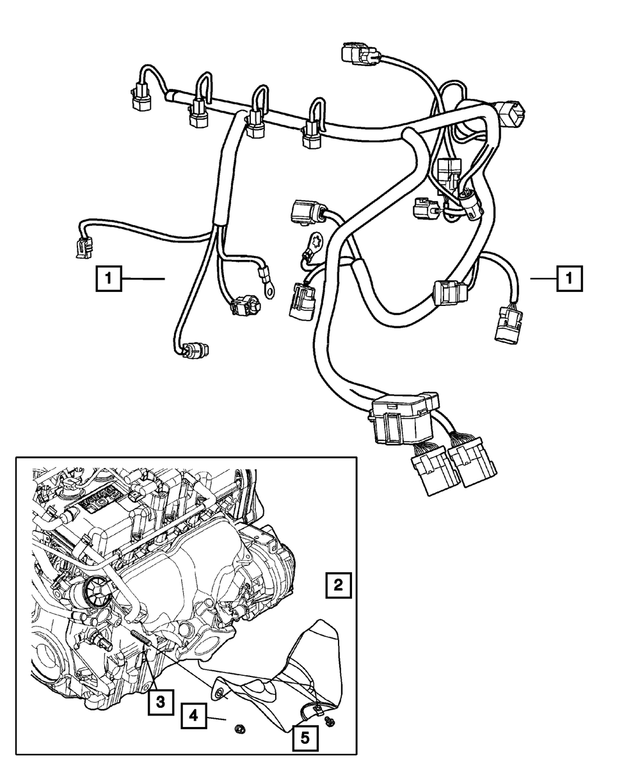 1
1
2
3
4
5