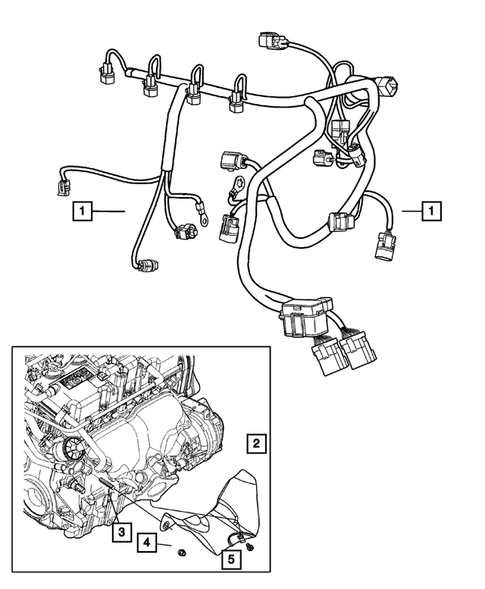 1
1
2
3
4
5