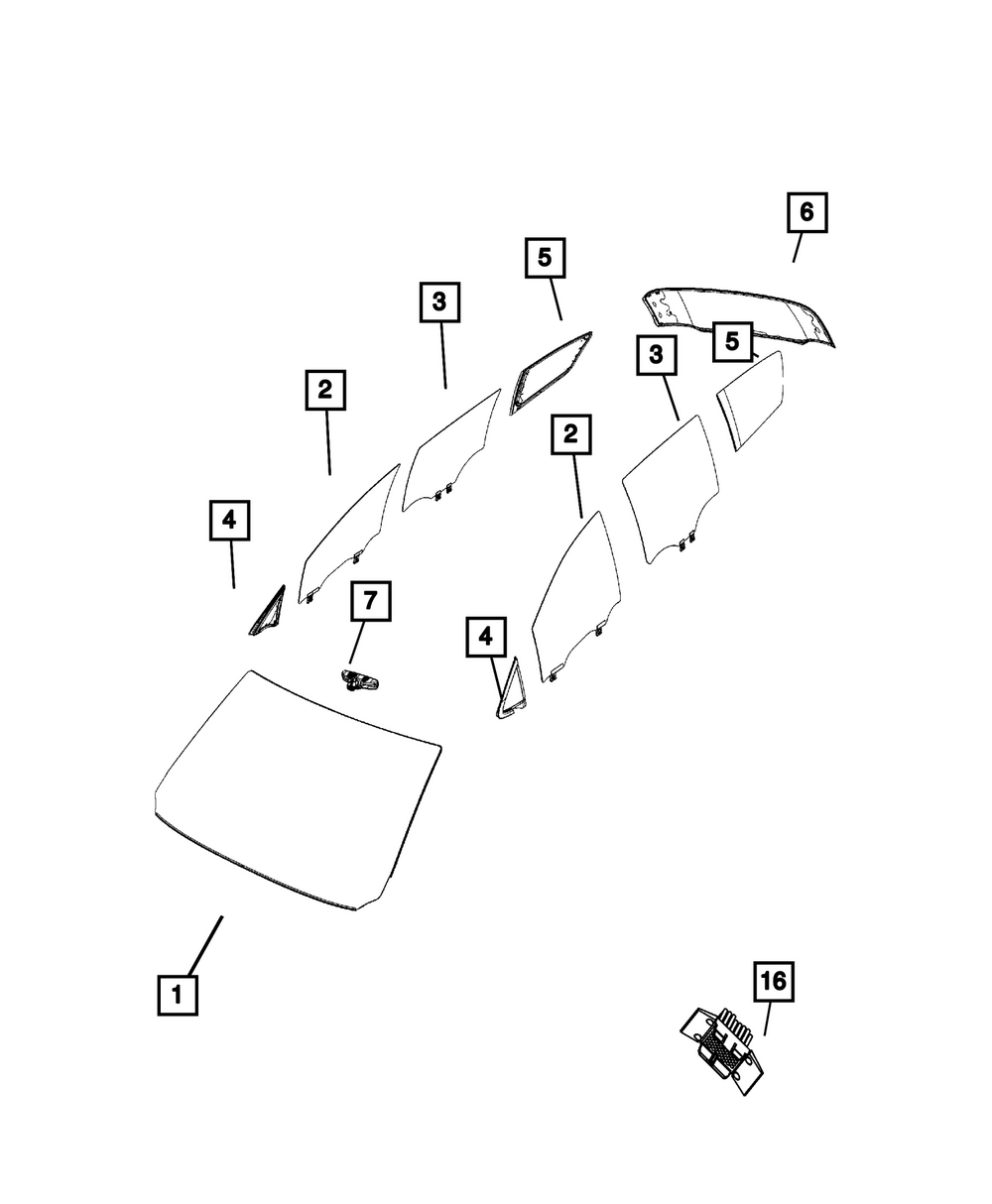 6
5
3
5
3
2
2
4
7
4
1
16