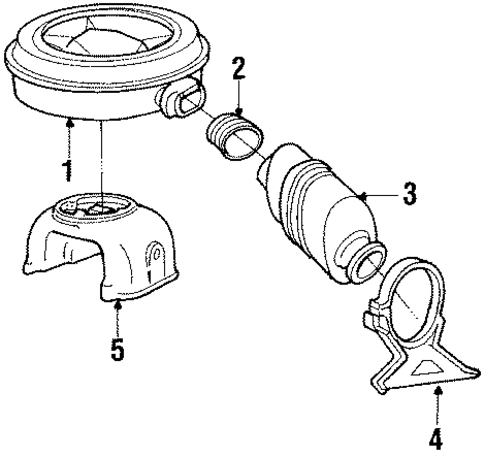 2
1
3
5
4