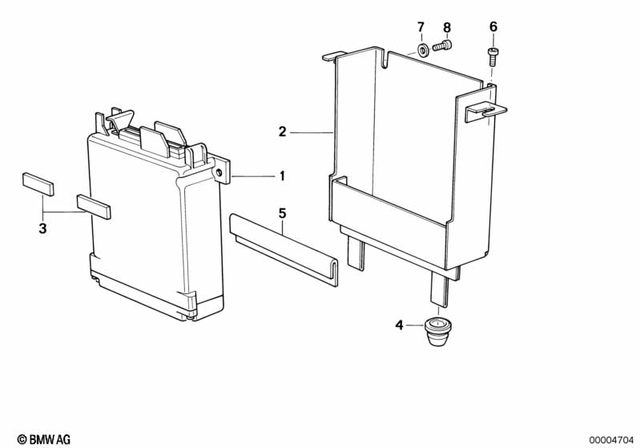 7
8
6
2
1
3
5
4
© BMW AG
00004704