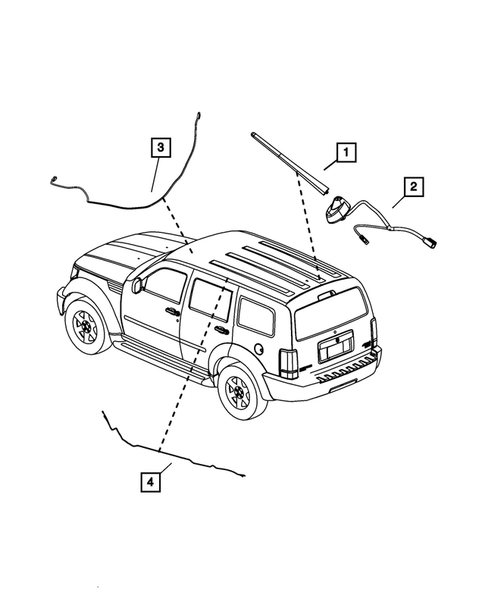 3

1

2

4