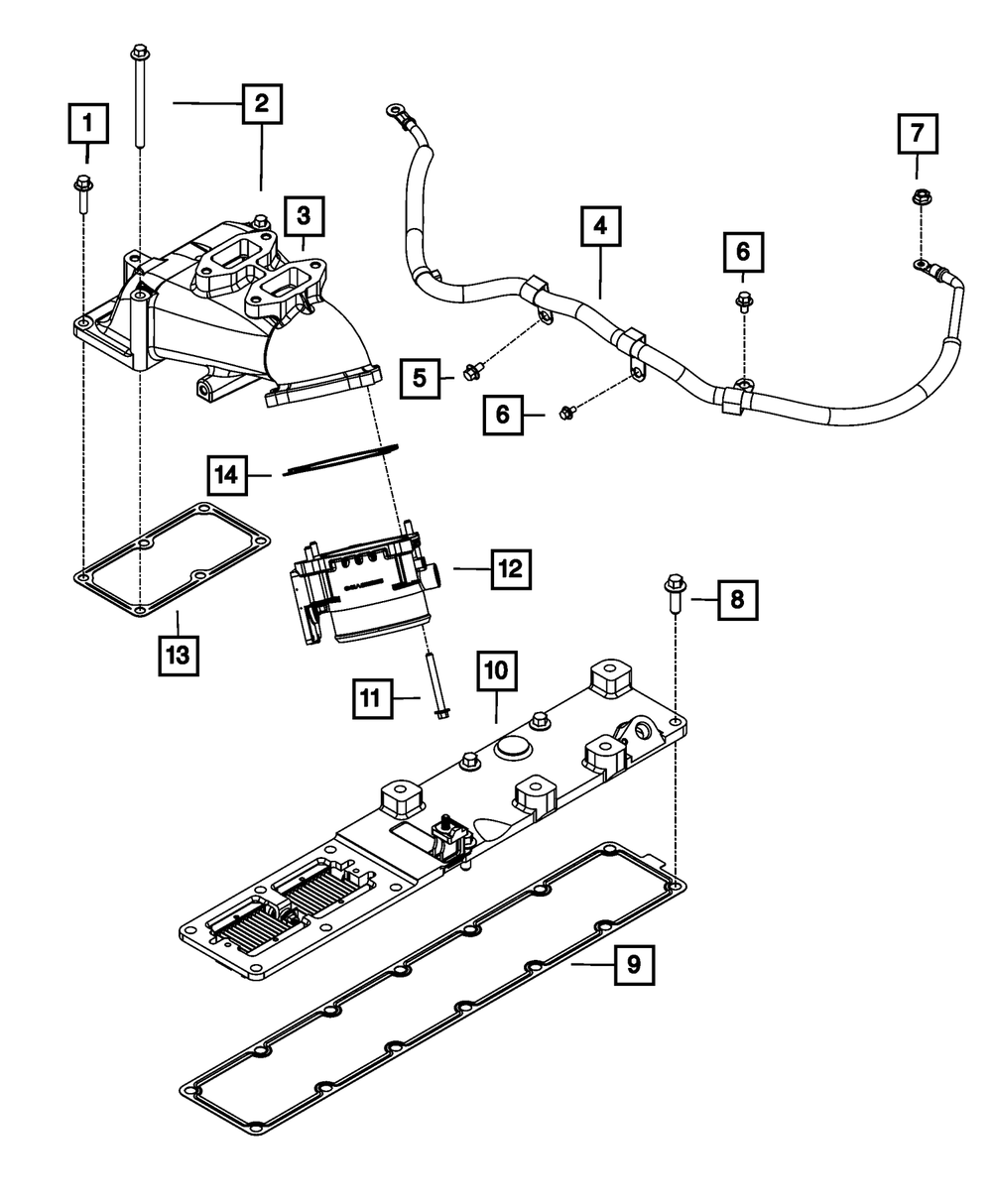 1
2
3
4
7
6
5
6
14
12
13
8
11
10
9