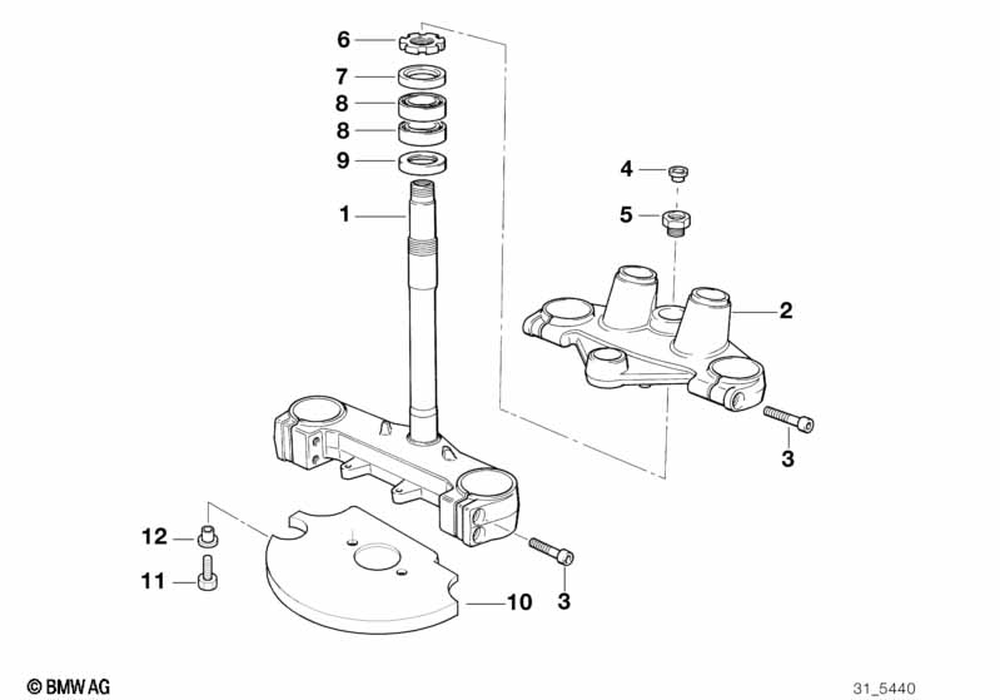 6
7
8
8
9
1
4
5
2
3
12
11
10
3
© BMW AG
31_5440