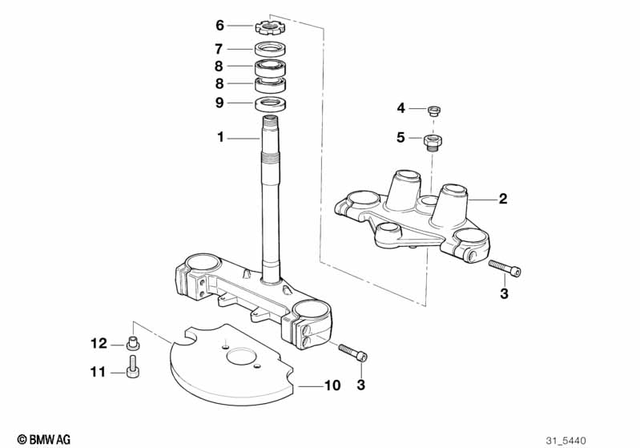 6
7
8
8
9
1
4
5
2
3
12
11
10
3
© BMW AG
31_5440