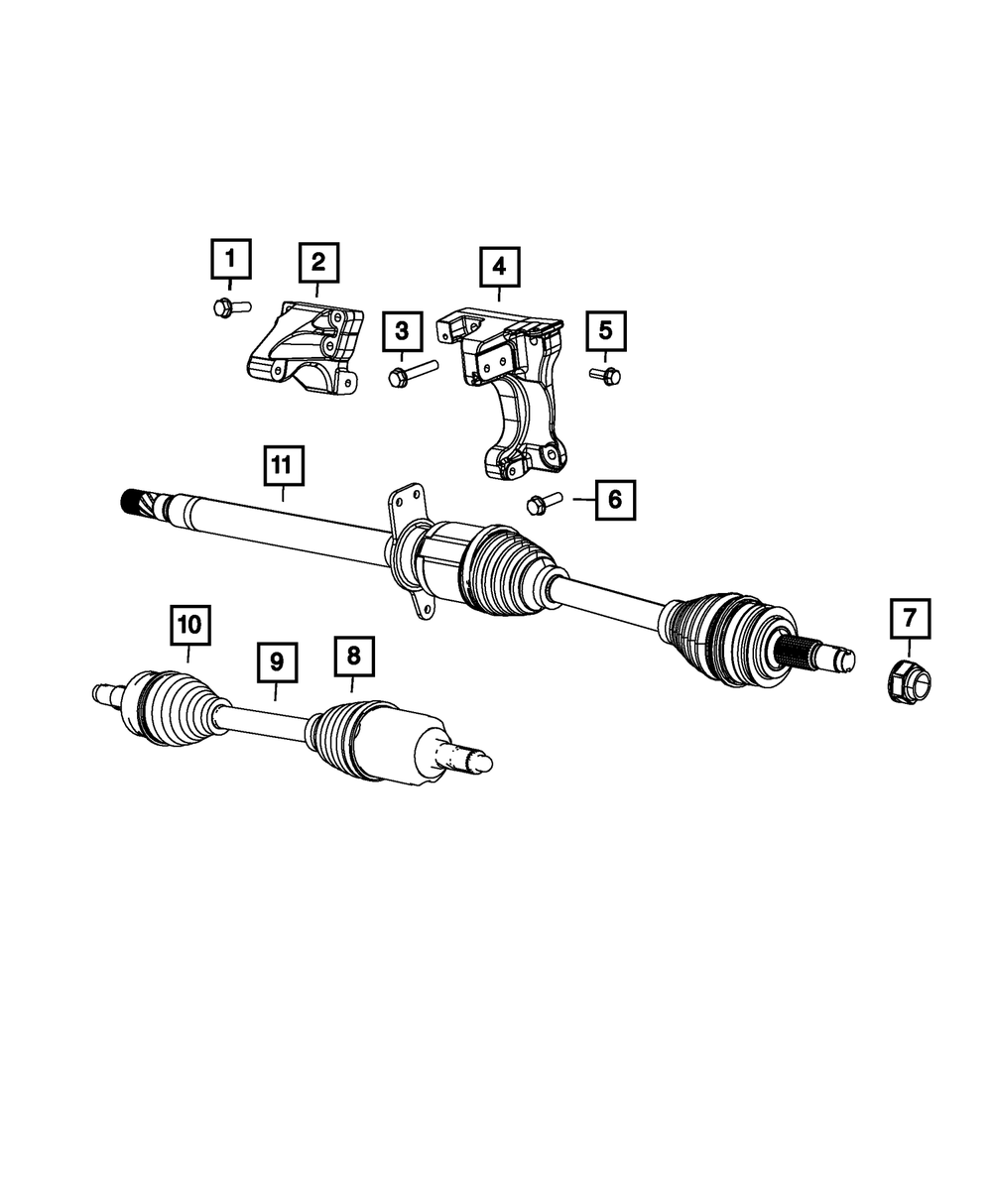 1
2
4
3
5
11
6
10
9
8
7