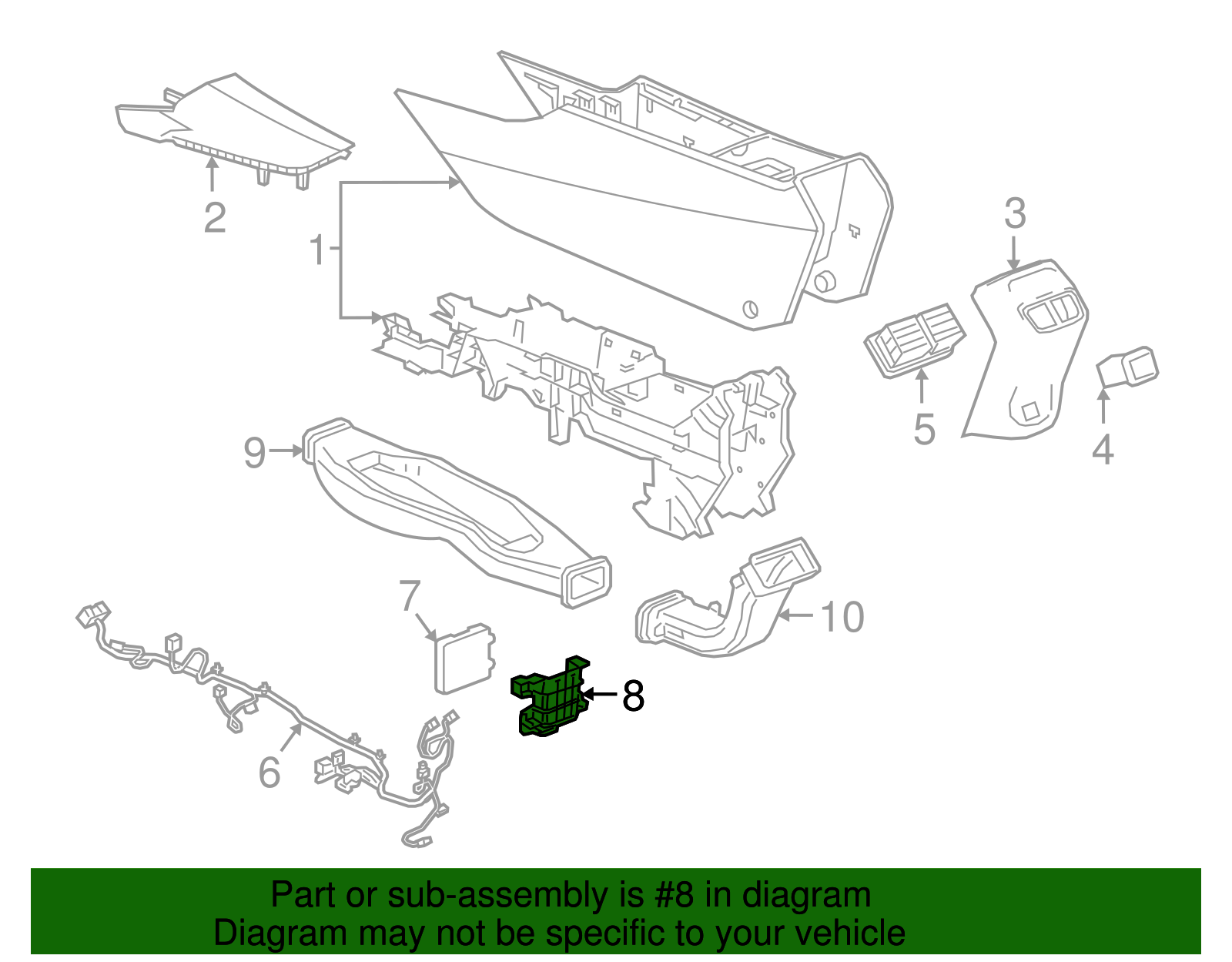 2
1
3
5
4
9
7
10
8
6

Part or sub-assembly is #8 in diagram
Diagram may not be specific to your vehicle