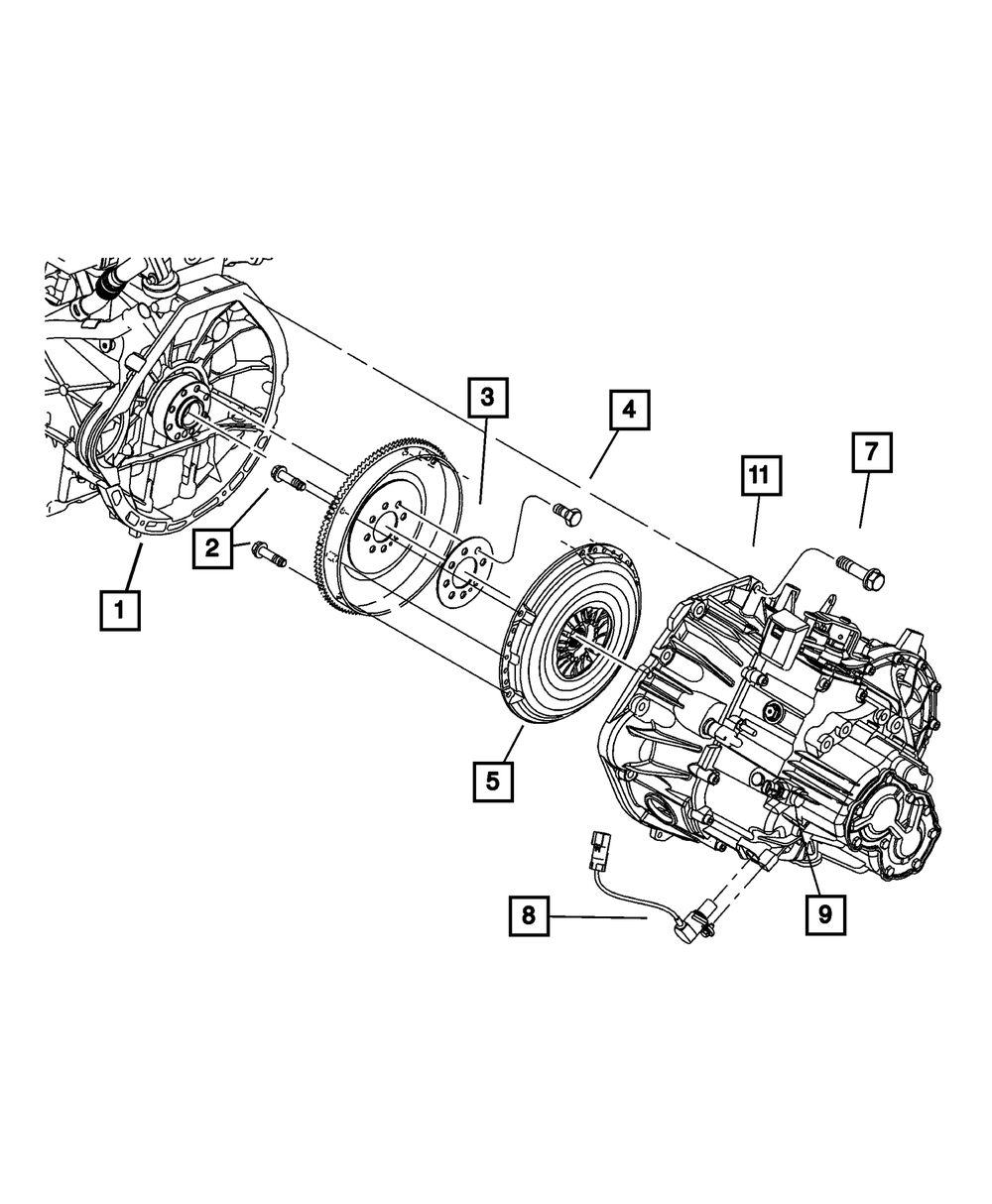 3
4
11
7
2
1
5
8
9