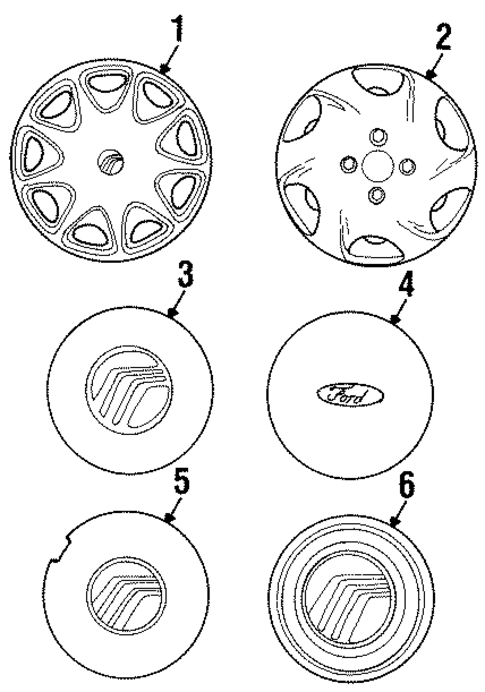 1
2
3
4
Ford
5
6