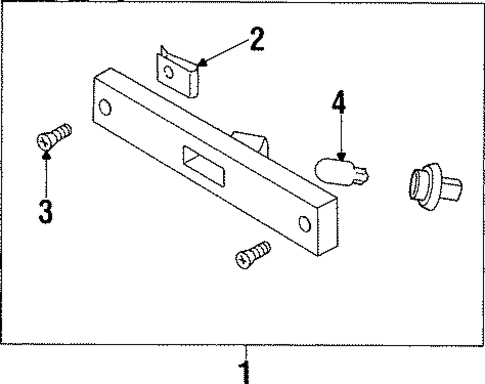 2
4
3
1