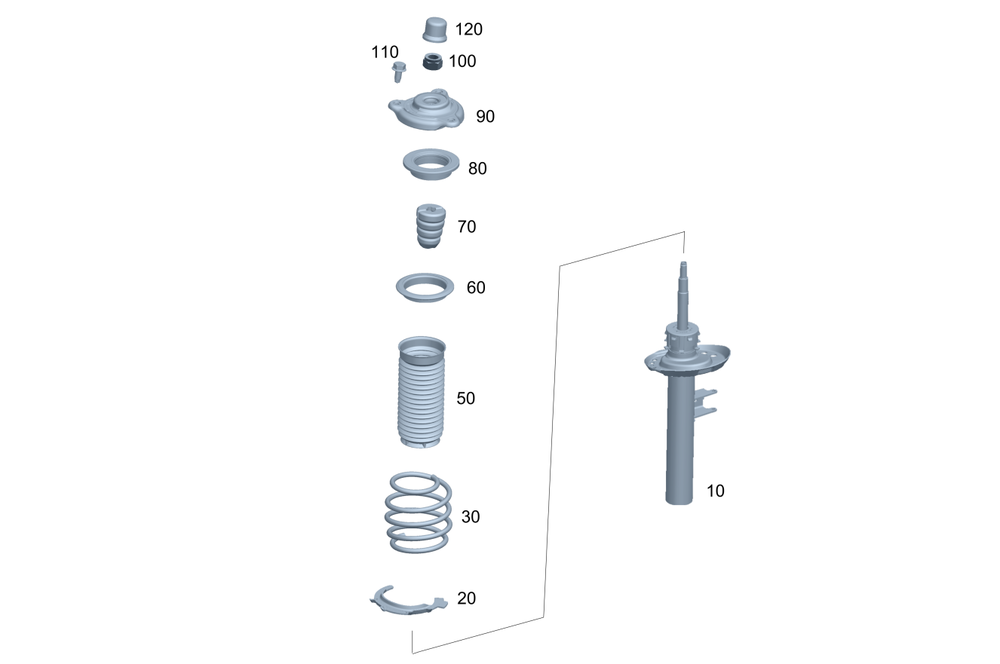 120
110
100
90
80
70
60
50
30
20
10