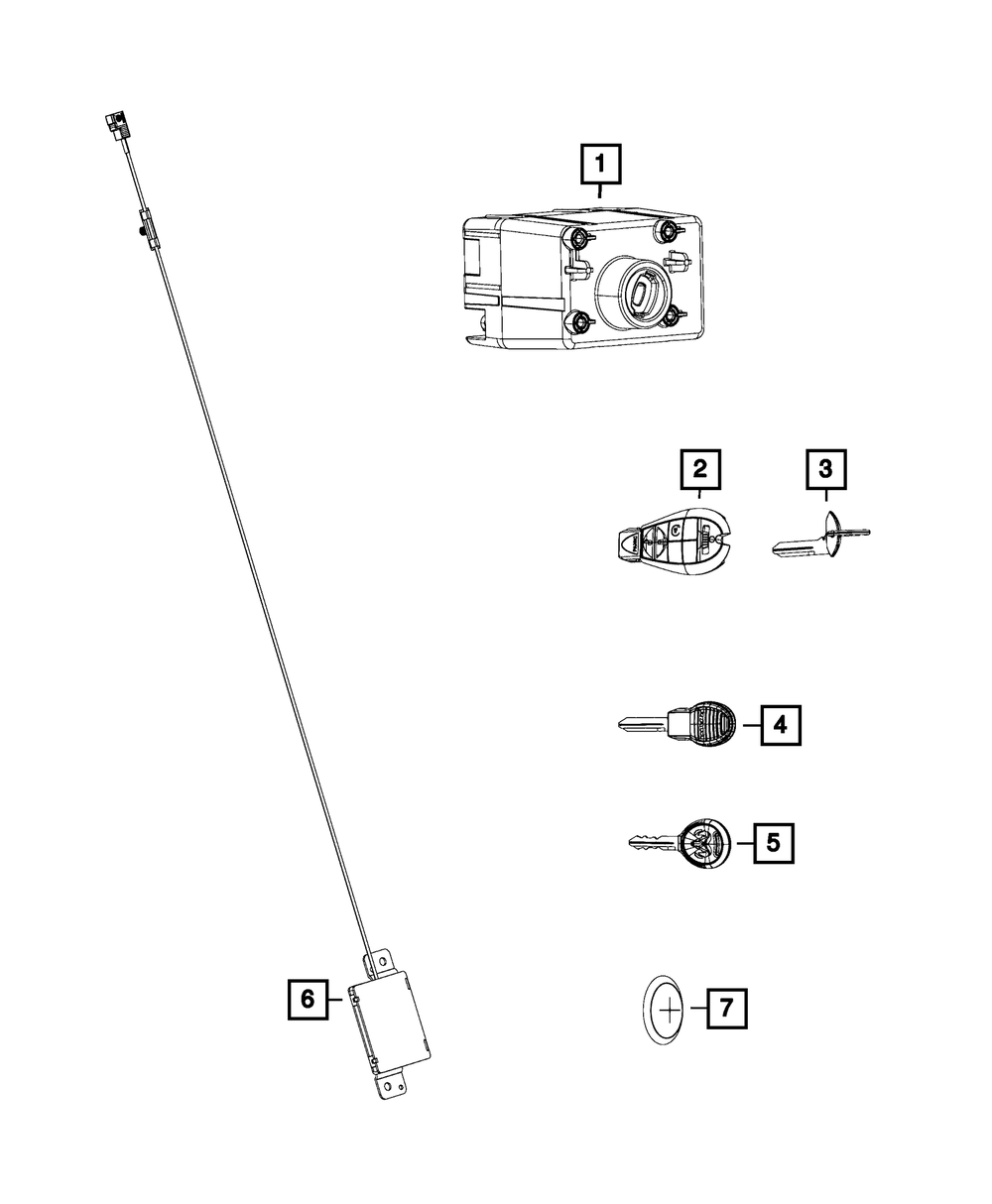 1
2
3
4
5
6
7