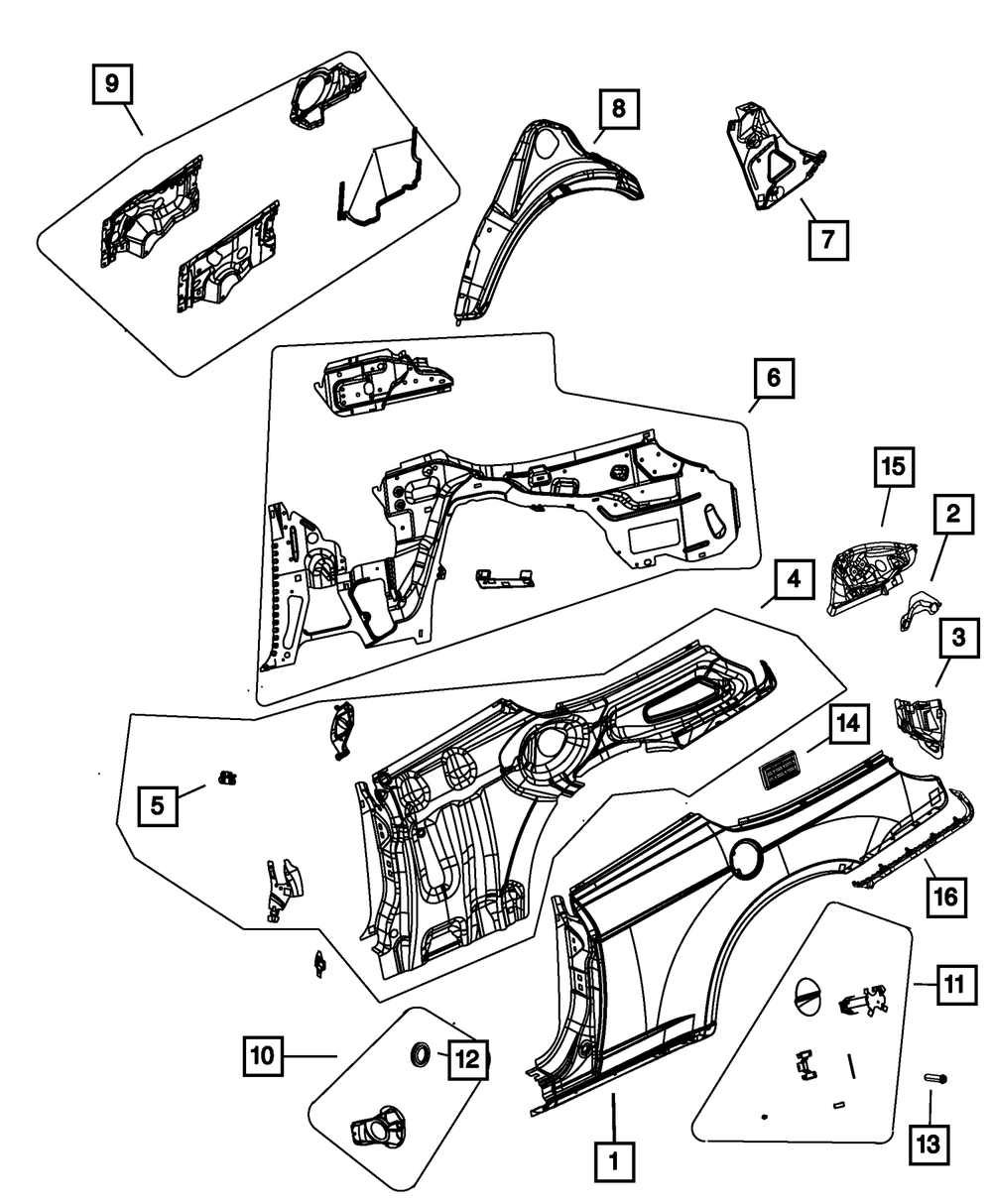 9
8
7
6
15
2
4
3
14
5
16
11
10
12
1
13