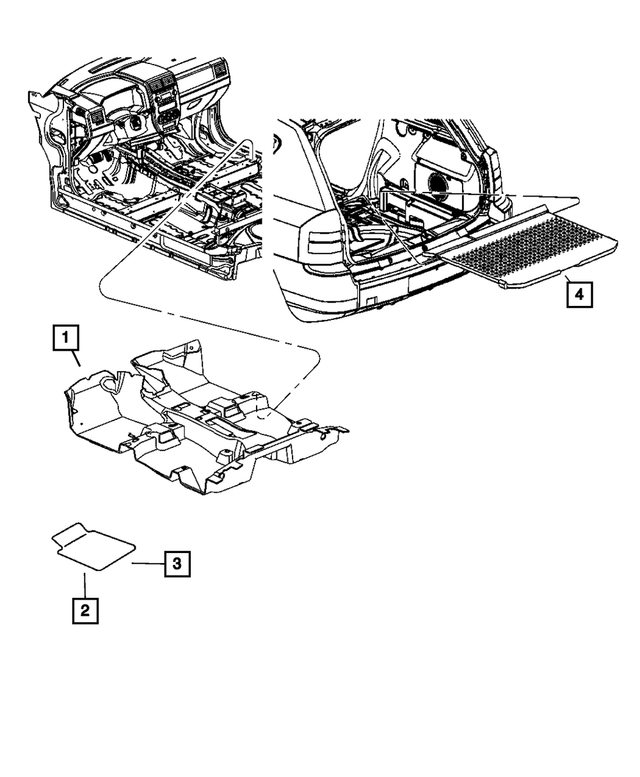 4

1

3

2