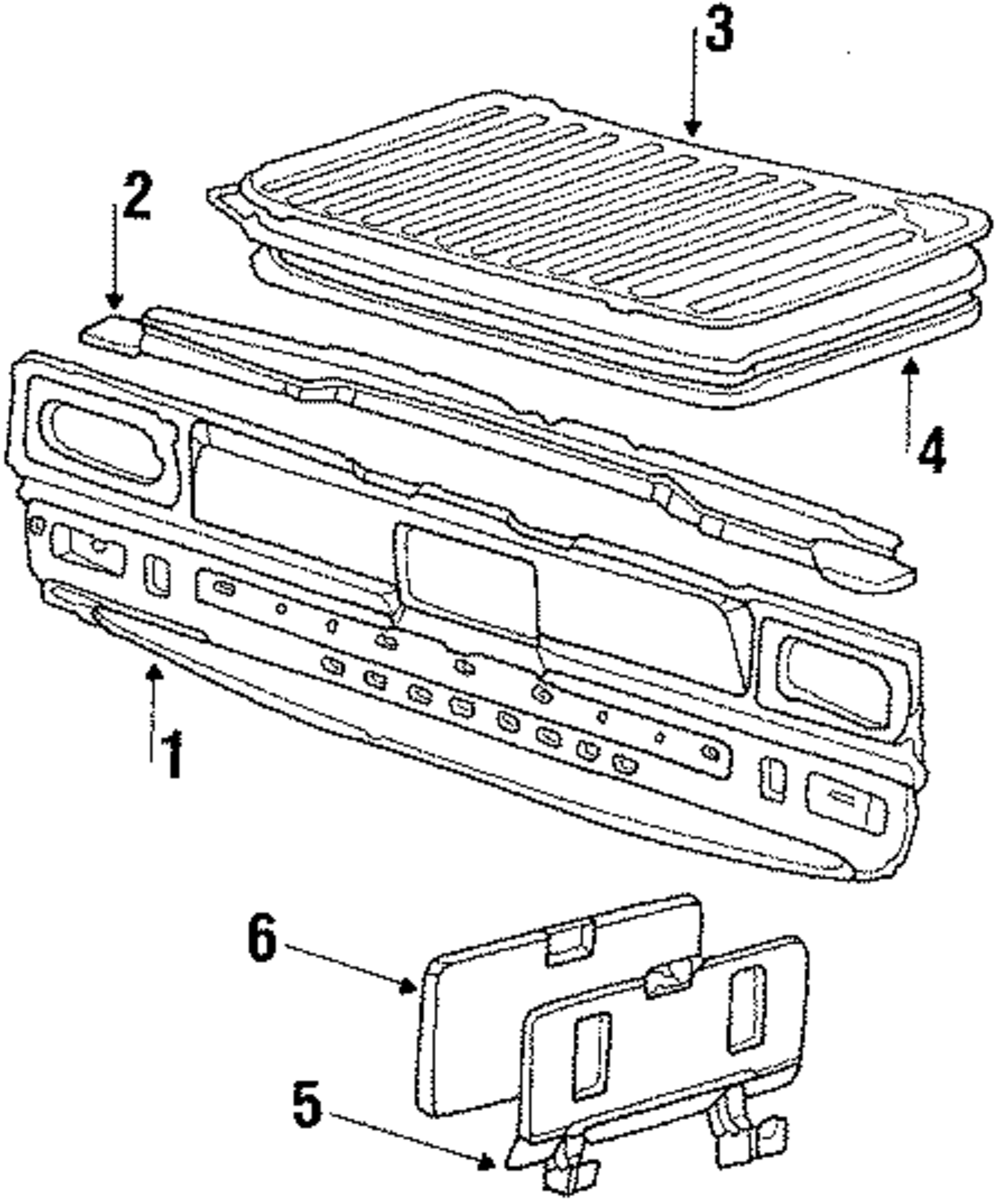 3
2
4
1
6
5