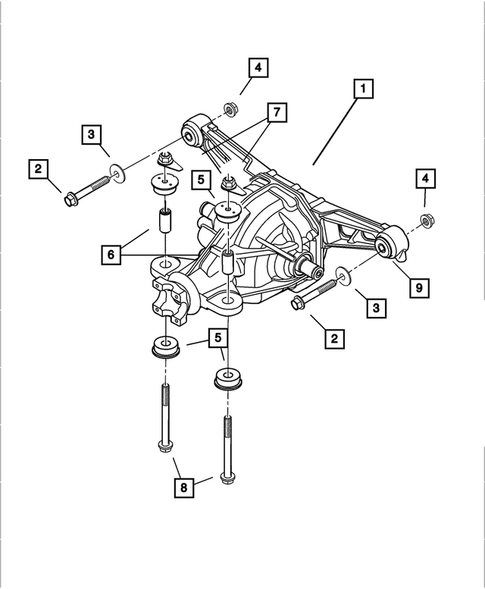 4
1
7
3
2
5
4
6
9
3
2
5
8