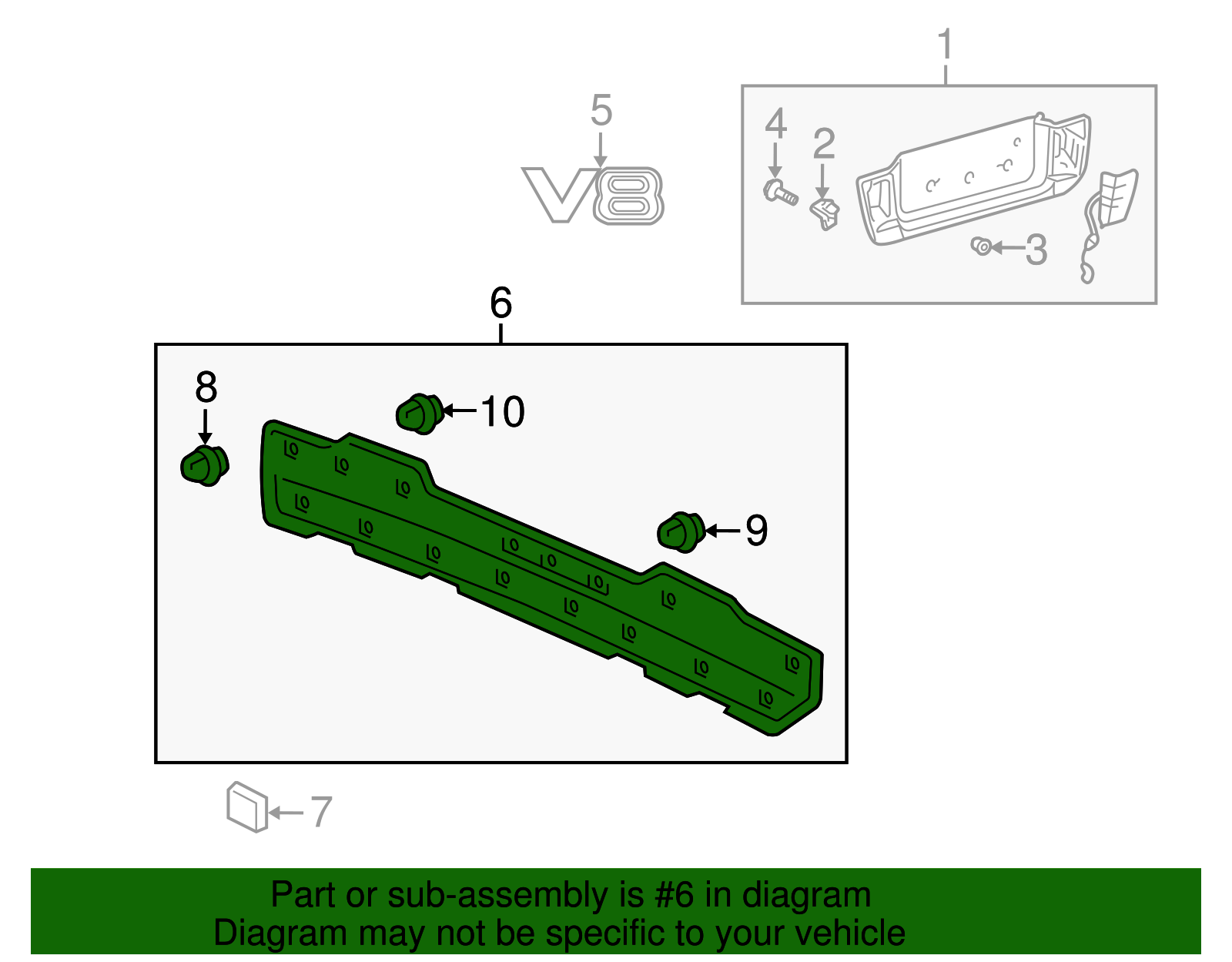 1
5
4
2
V8
3
6
8
10
9
7
Part or sub-assembly is #6 in diagram
Diagram may not be specific to your vehicle