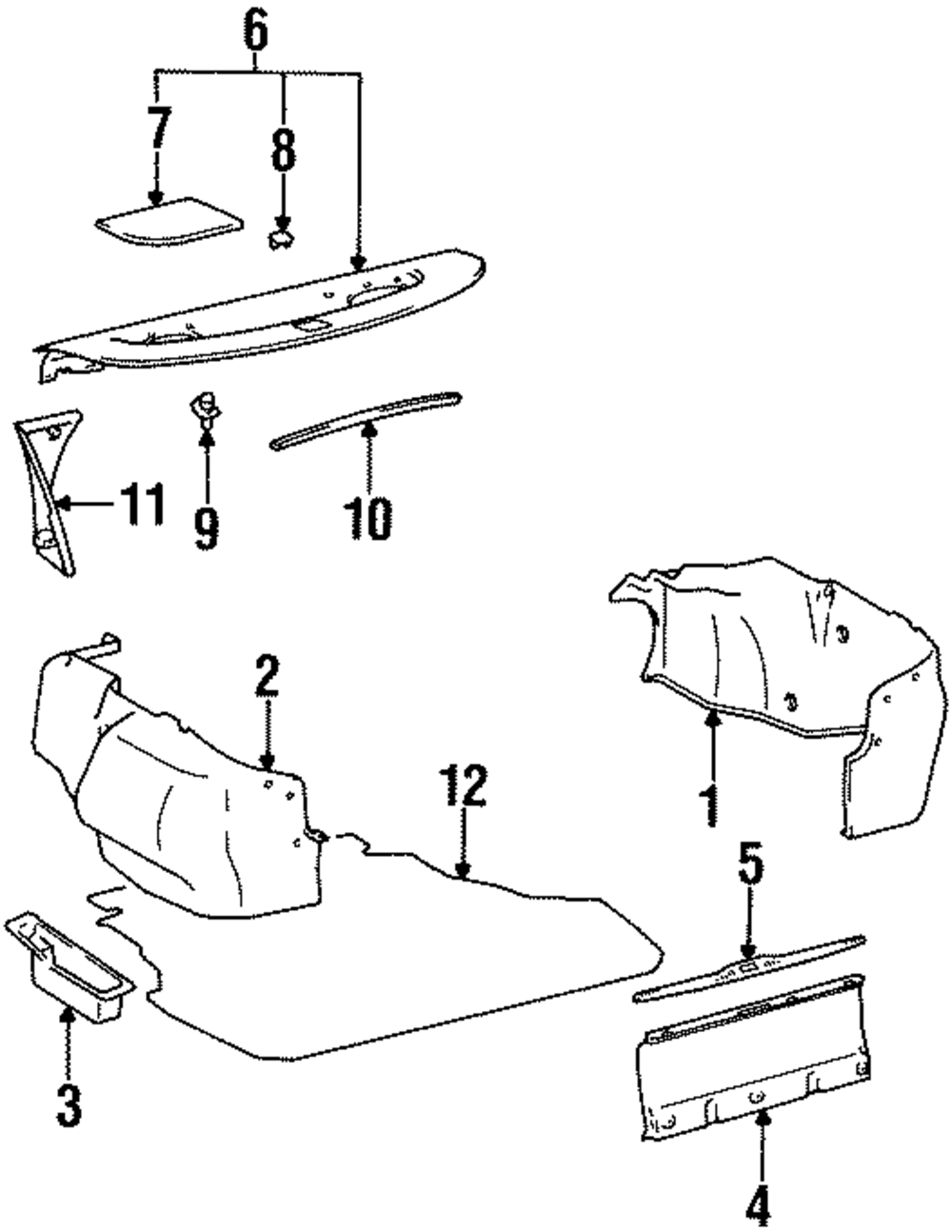 6
7
8
11
9
10
2
12
1
5
3
4