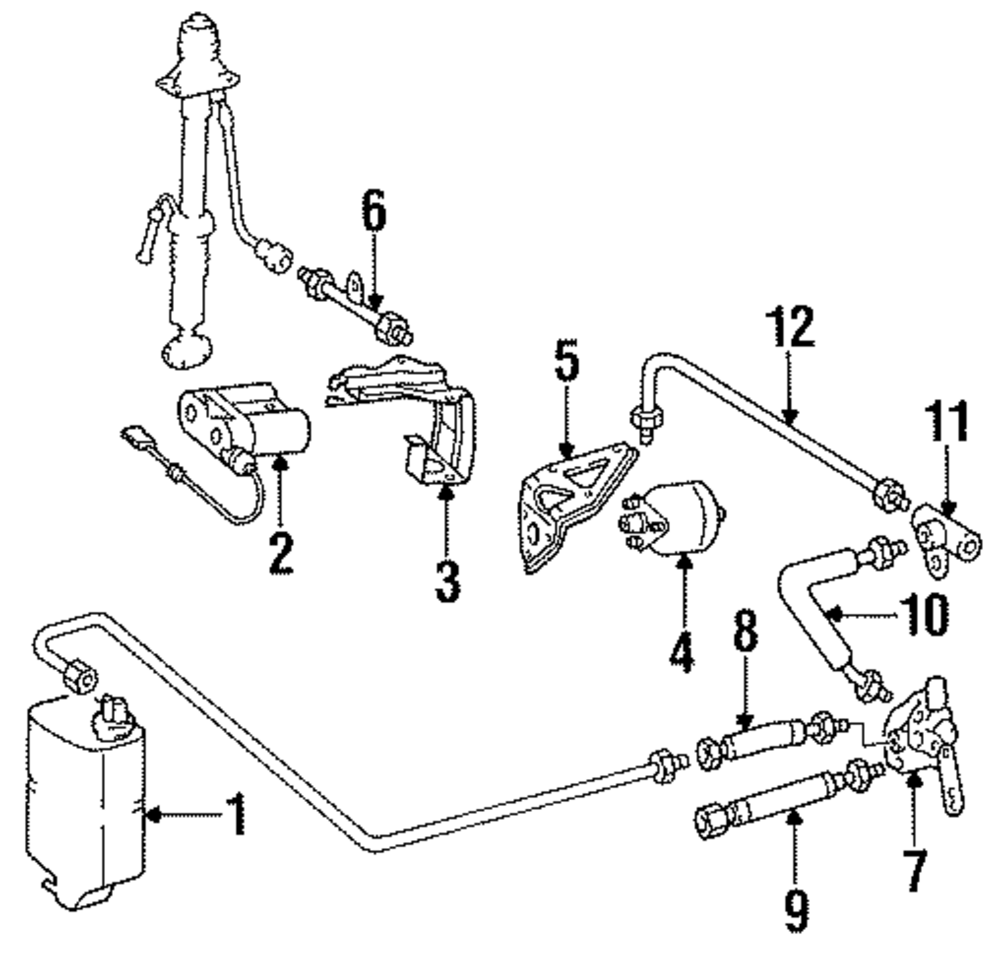 6
12
5
11
2
3
10
4
8
1
7
9