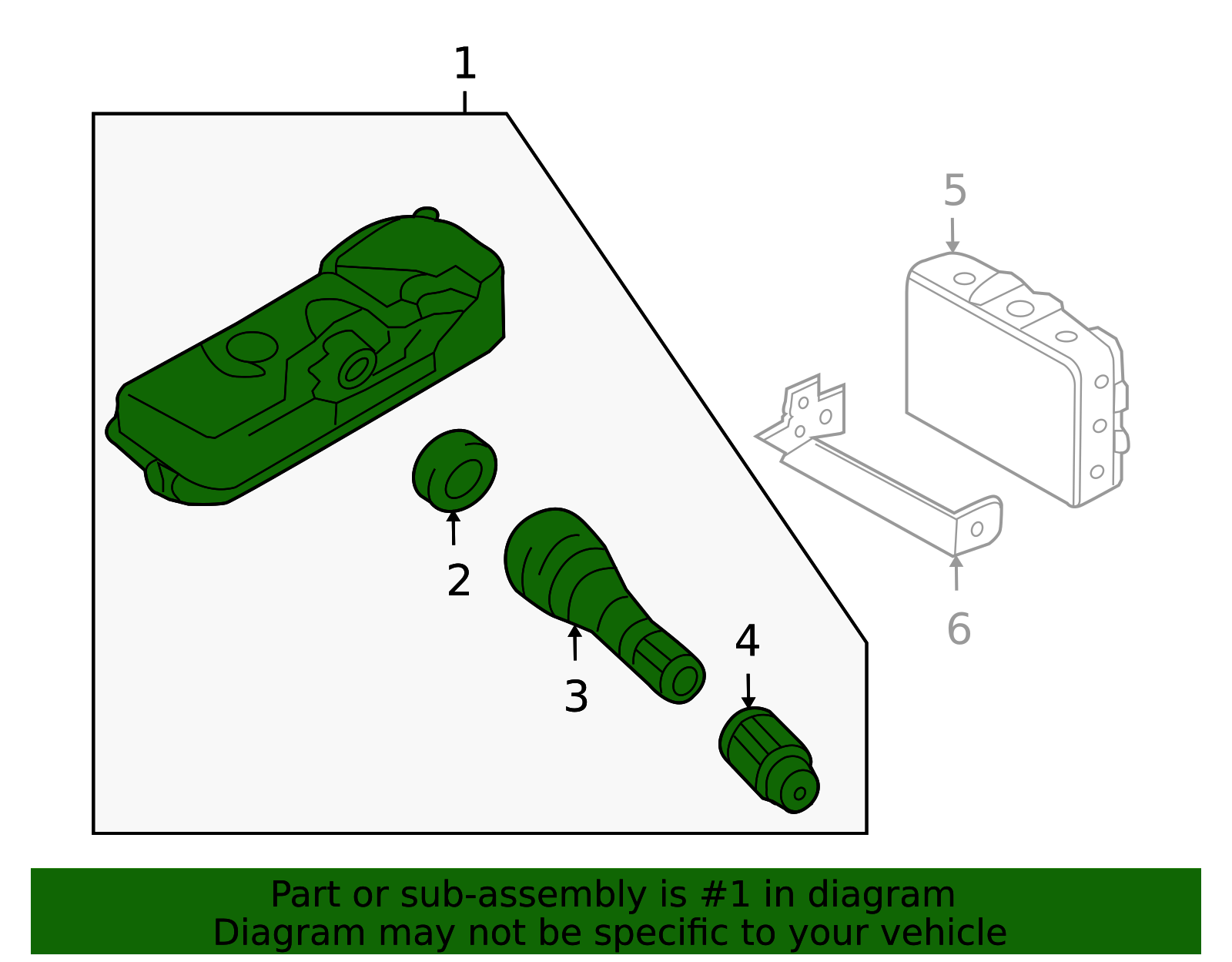 1

5

2

3

4

6

Part or sub-assembly is #1 in diagram
Diagram may not be specific to your vehicle