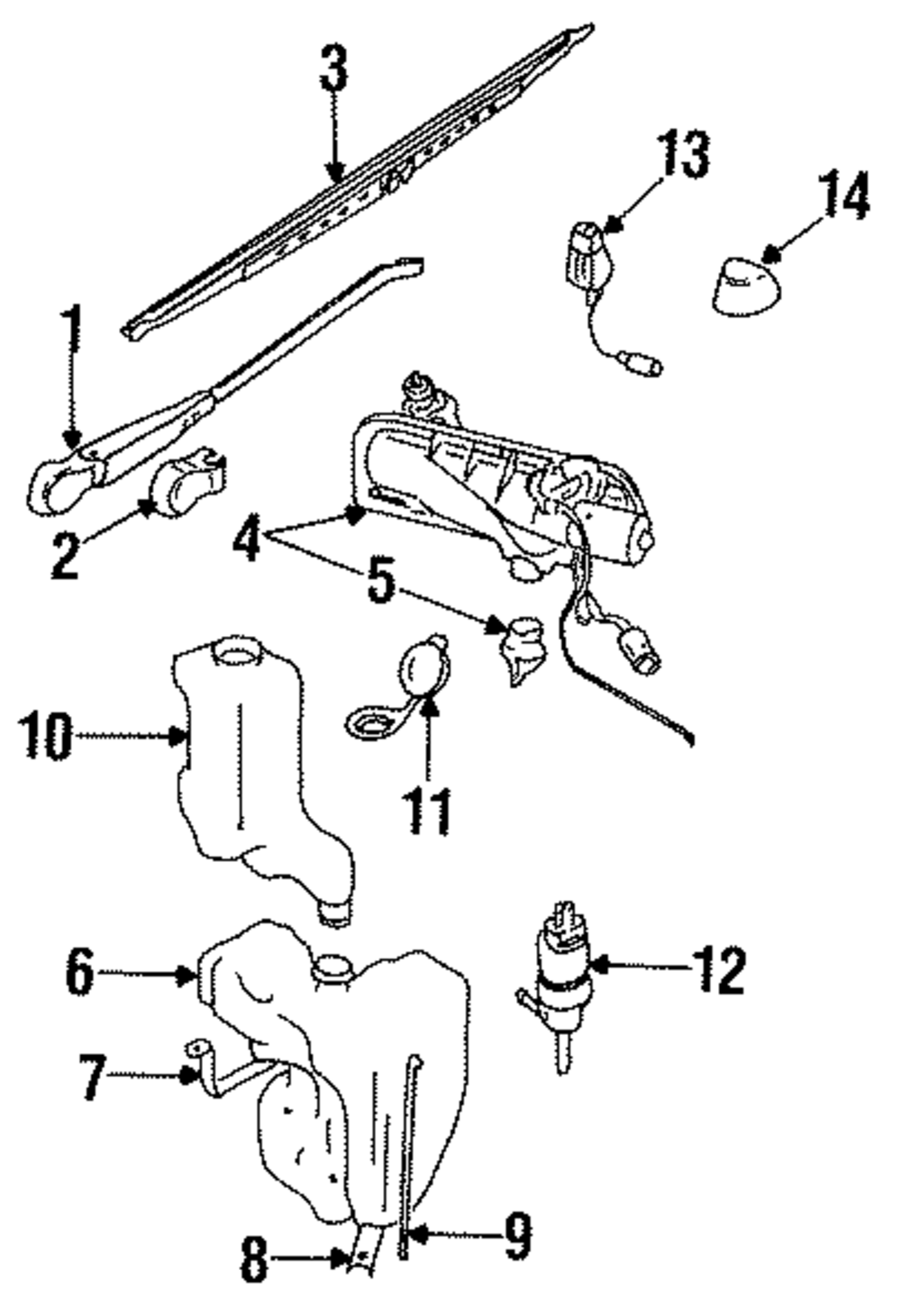 3
13
14
1
2
4
5
10
11
6
12
7
8
9