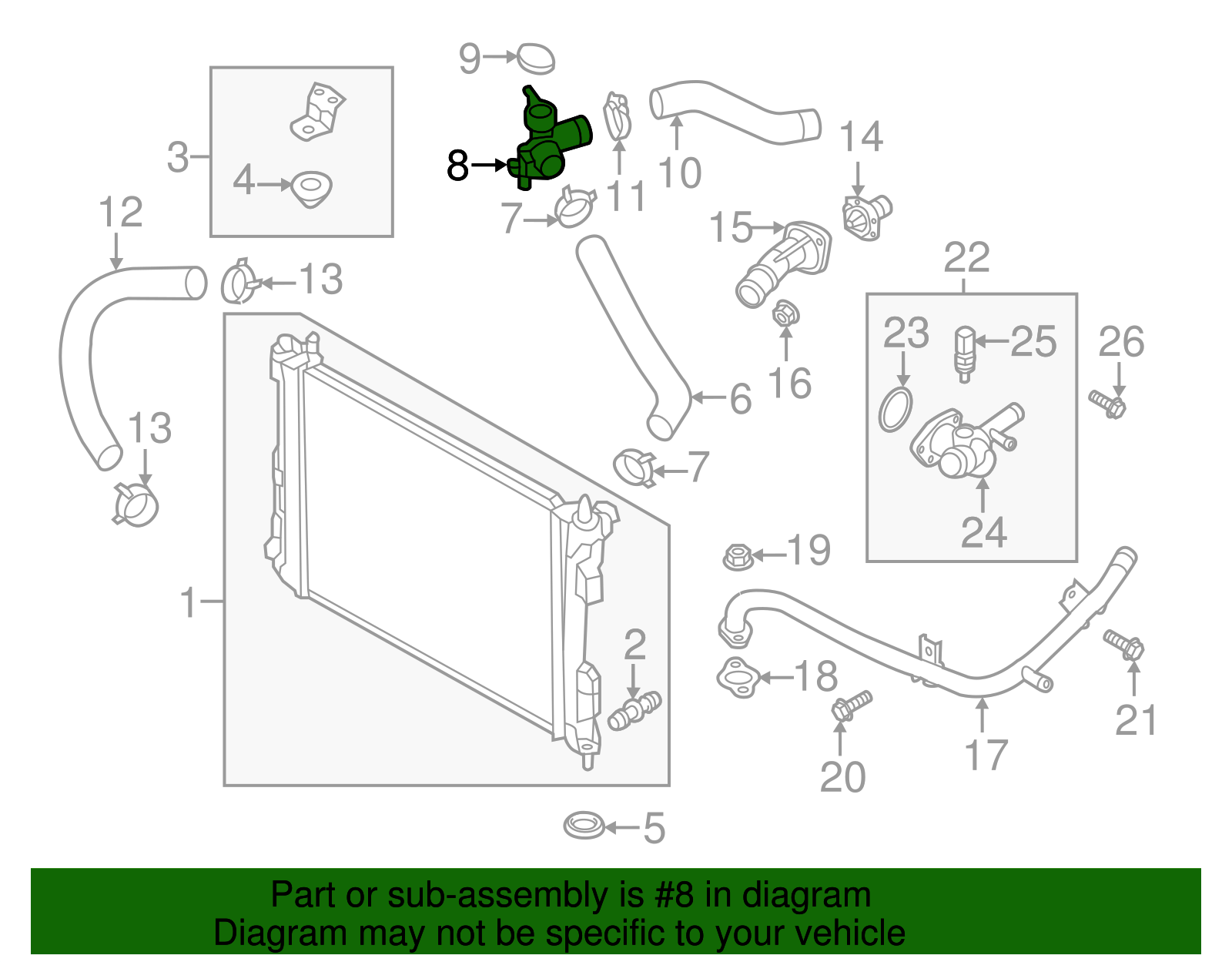 9
3
4
8
7
11
10
14
12
13
15
22
23
25
26
16
6
13
7
24
19
1
2
18
21
17
20
5

Part or sub-assembly is #8 in diagram
Diagram may not be specific to your vehicle