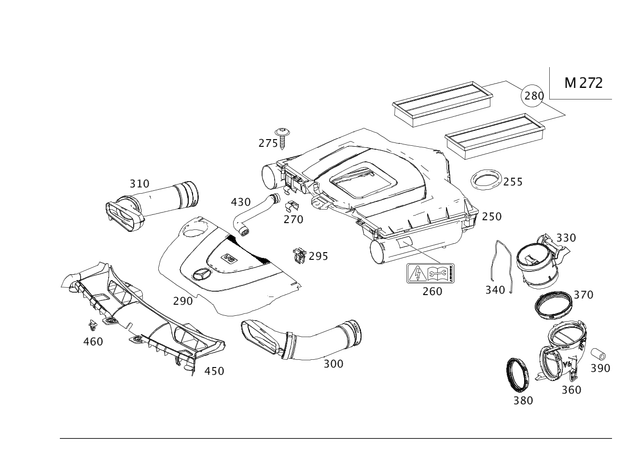 M 272

280

275

255

310

430

270

250

330

295

260

340

370

290

460

450

300

390

360

380