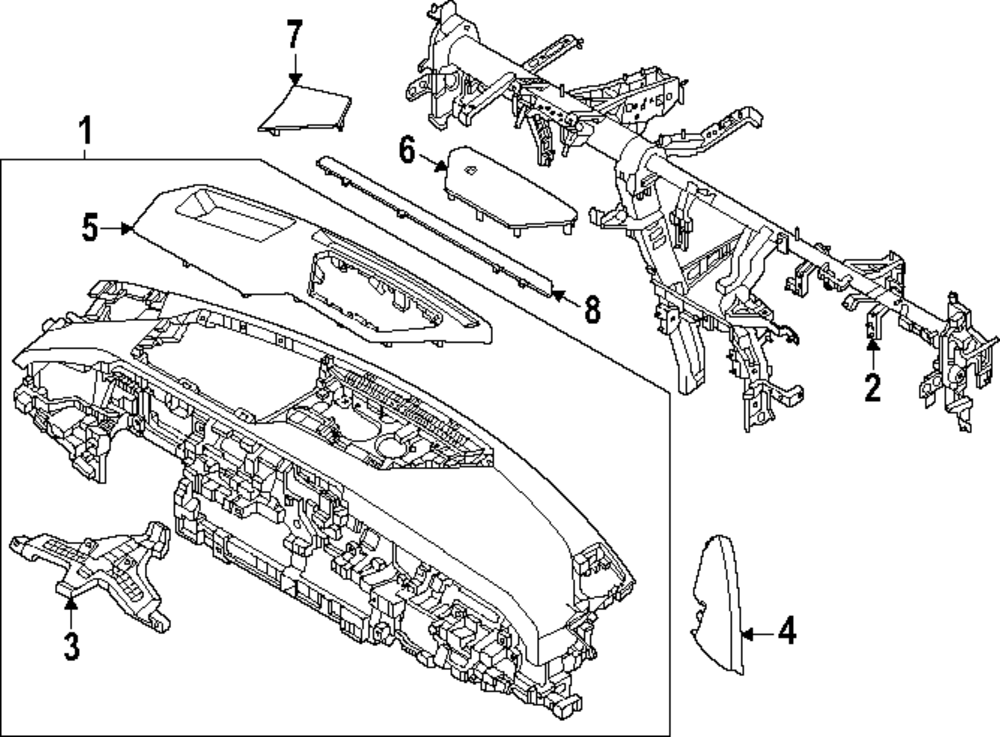 7
1
6
5
8
2
3
4