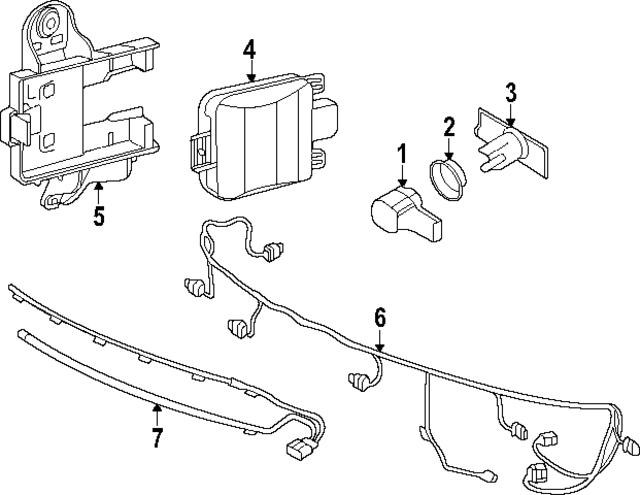 4
3
2
1
5
6
7