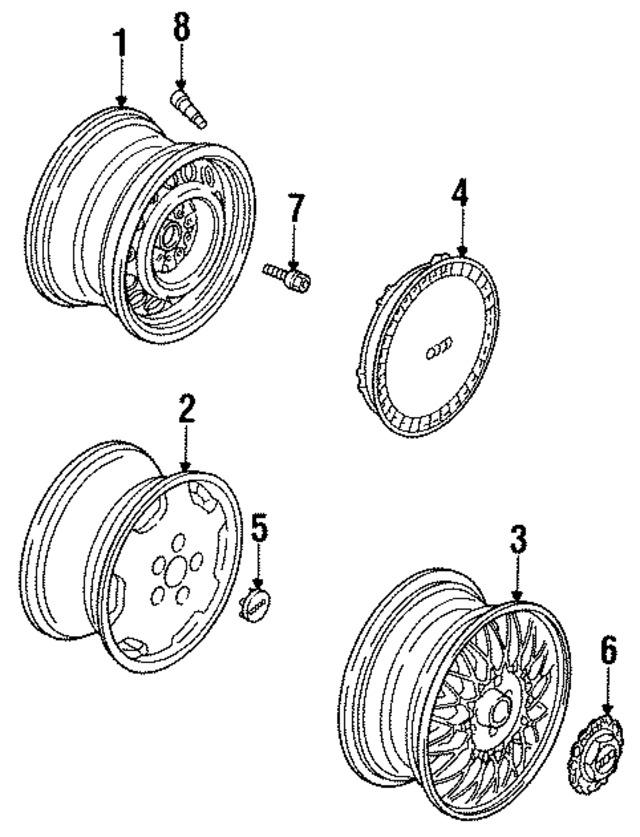 1
8
7
4
2
5
3
6