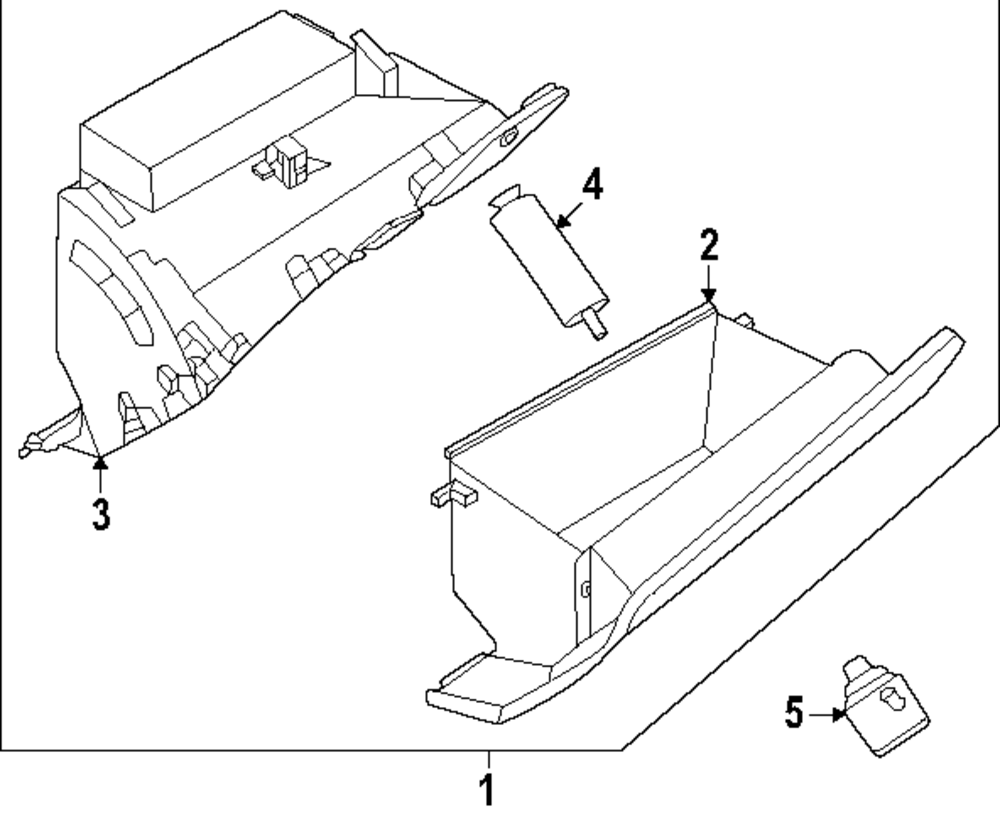 4
2
3
5
1