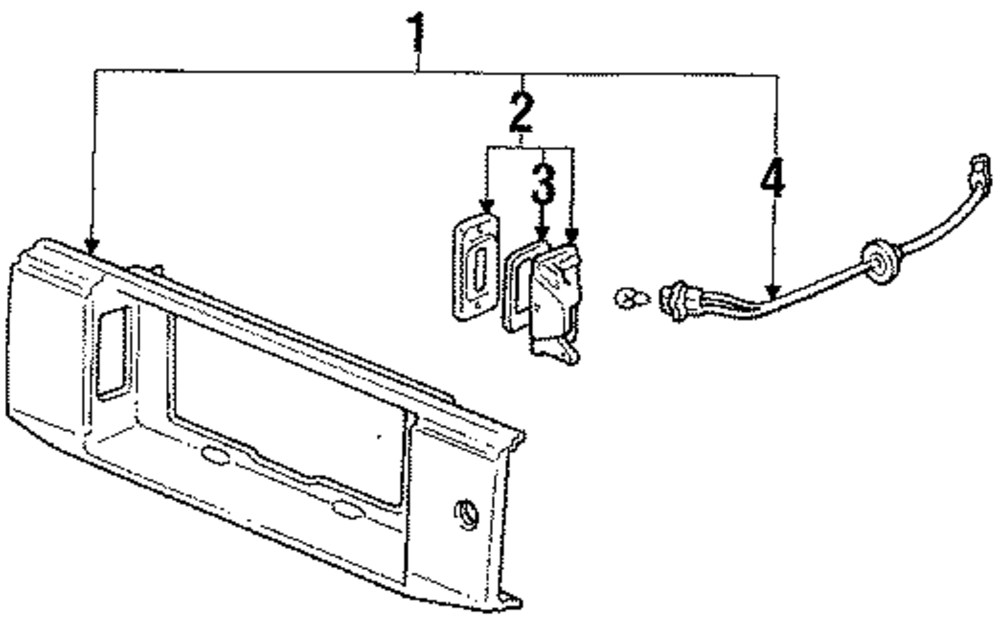 1
2
3
4