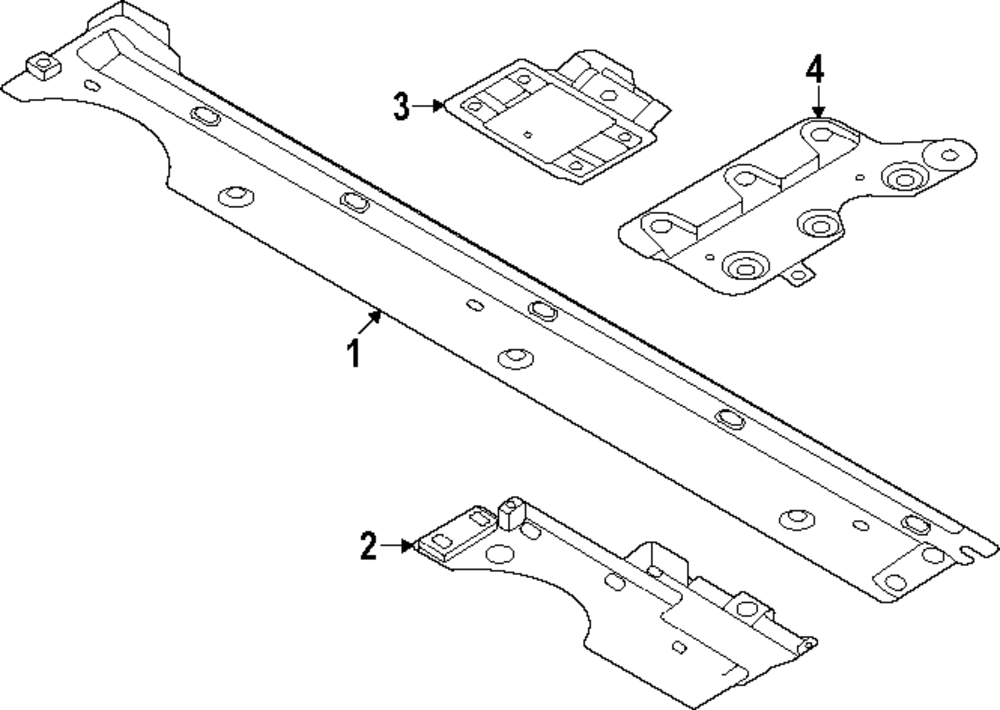 3
4
1
2